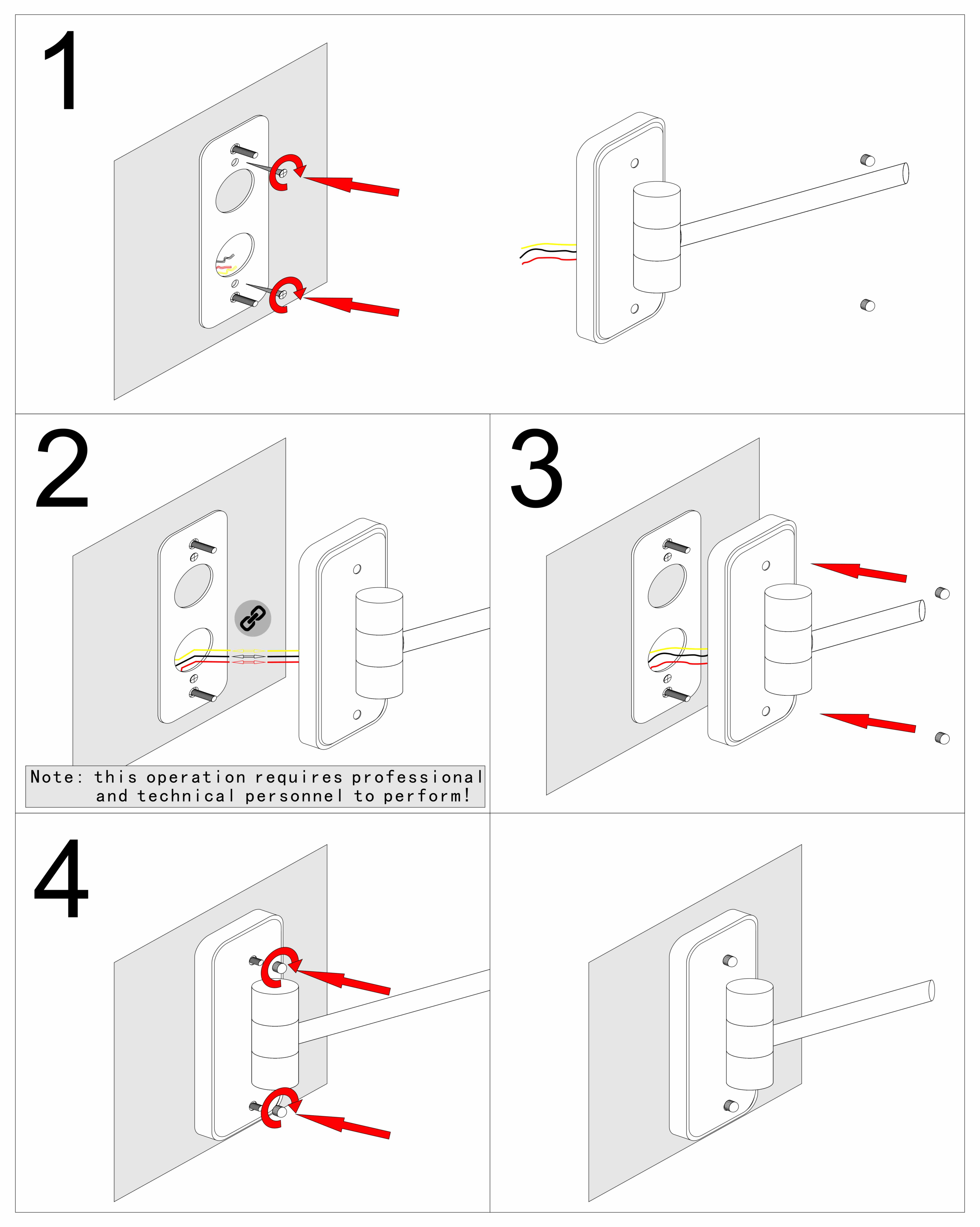 1

2

Note: this operation requires professional and technical personnel to perform!

3

4