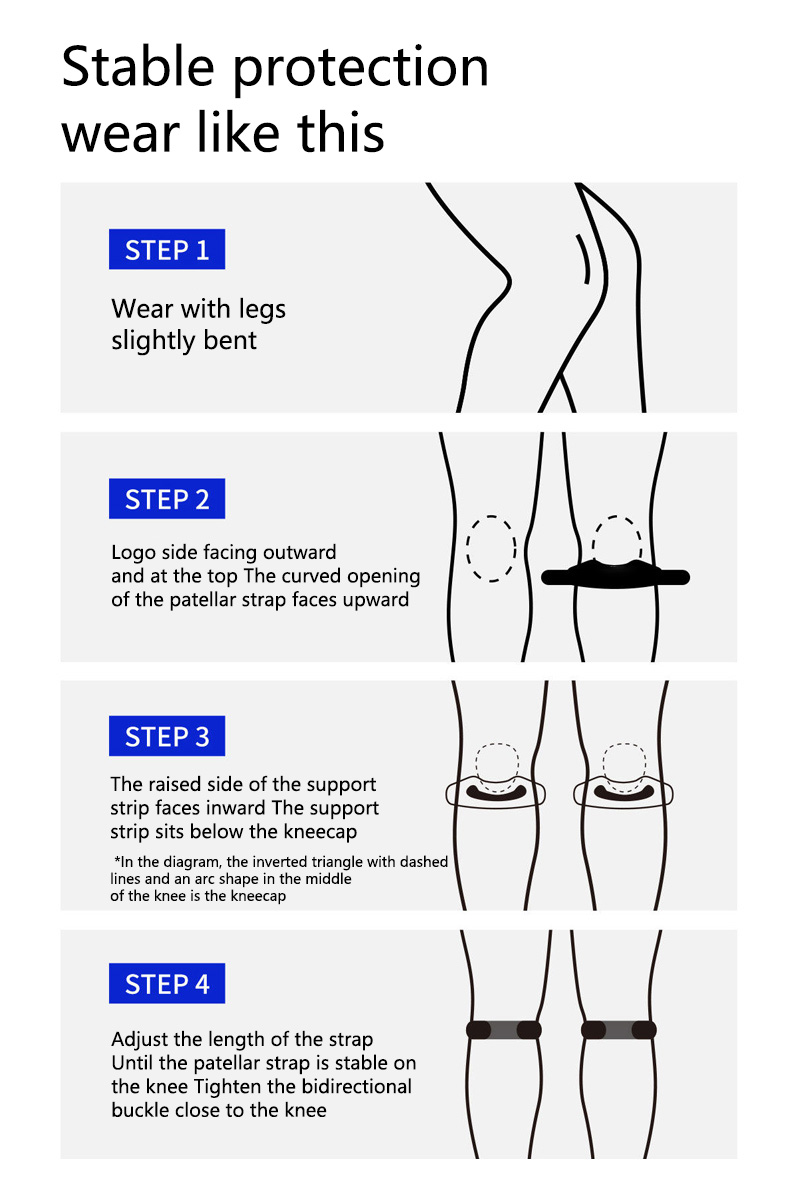 Stable protection wear like this

STEP 1

Wear with legs slightly bent

STEP 2

Logo side facing outward and at the top The curved opening of the patellar strap faces upward

STEP 3

The raised side of the support strip faces inward The support strip sits below the kneecap

*In the diagram, the inverted triangle with dashed lines and an arc shape in the middle of the knee is the kneecap

STEP 4

Adjust the length of the strap Until the patellar strap is stable on the knee Tighten the bidirectional buckle close to the knee