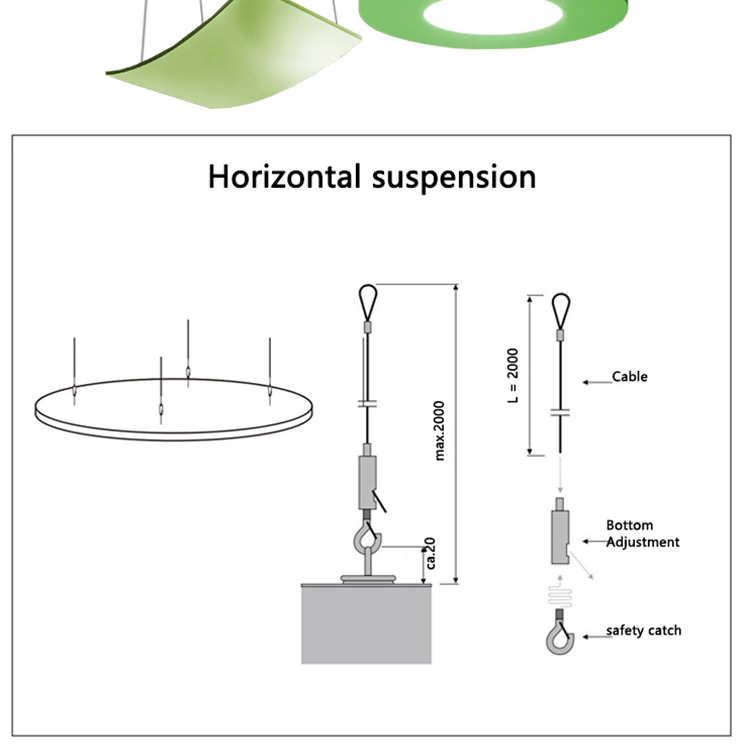 Horizontal suspension

max.2000

ca.20

L = 2000

Cable

Bottom Adjustment

safety catch