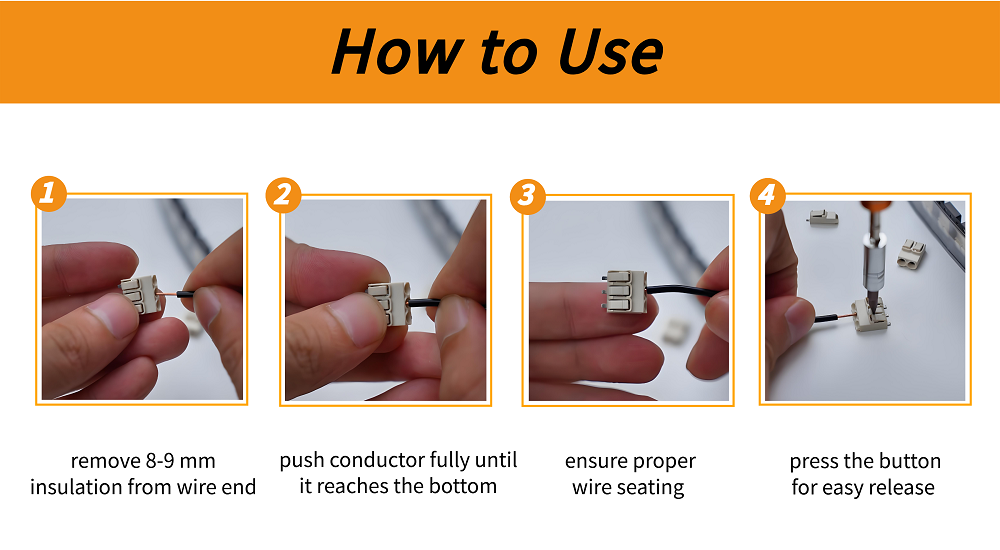 How to Use

1

remove 8-9 mm insulation from wire end

2

push conductor fully until it reaches the bottom

3

ensure proper wire seating

4

press the button for easy release