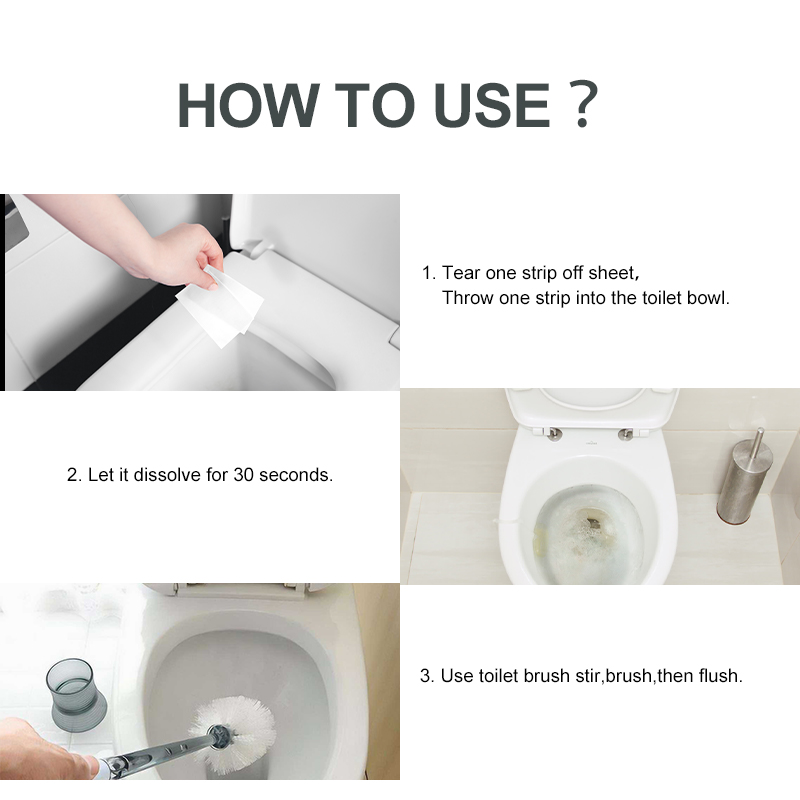 HOW TO USE ?

1. Tear one strip off sheet,
Throw one strip into the toilet bowl.

2. Let it dissolve for 30 seconds.

3. Use toilet brush stir,brush,then flush.