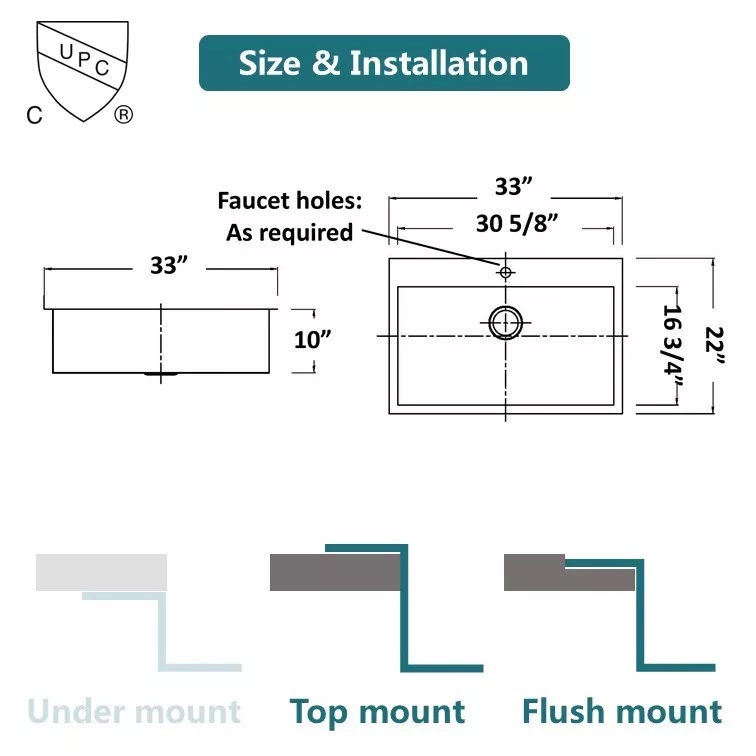 UPC
C ®

Size & Installation

Faucet holes:
As required

33”

30 5/8”

33”

10”

16 3/4”

22”

Under mount

Top mount

Flush mount