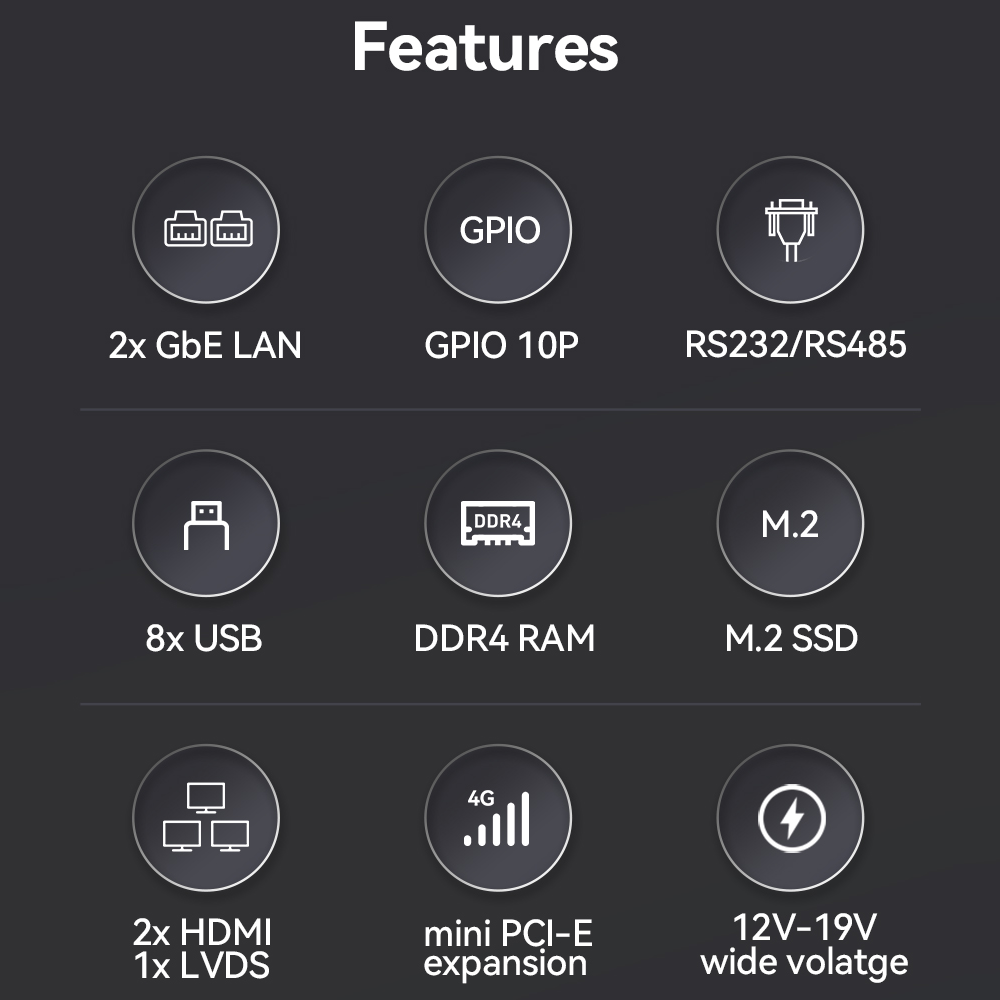 Features

GPIO

2x GbE LAN

GPIO 10P

RS232/RS485

DDR4

M.2

8x USB

DDR4 RAM

M.2 SSD

4G

2x HDMI
1x LVDS

mini PCI-E
expansion

12V-19V
wide volatge