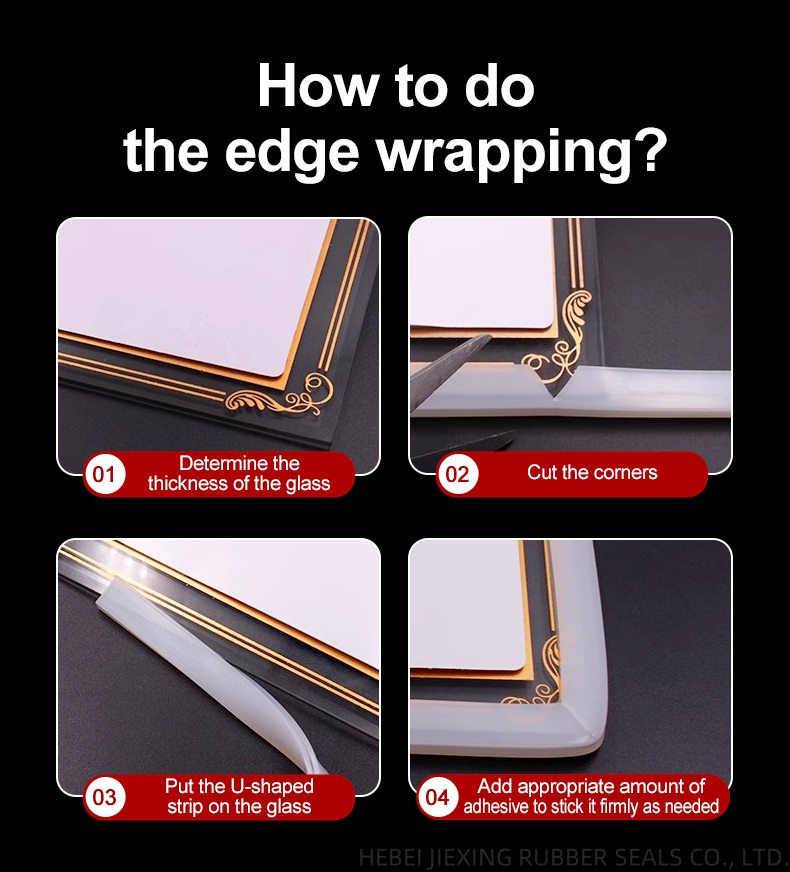 How to do the edge wrapping?

01 Determine the thickness of the glass

02 Cut the corners

03 Put the U-shaped strip on the glass

04 Add appropriate amount of adhesive to stick it firmly as needed

HEBEI JIEXING RUBBER SEALS CO., LTD.