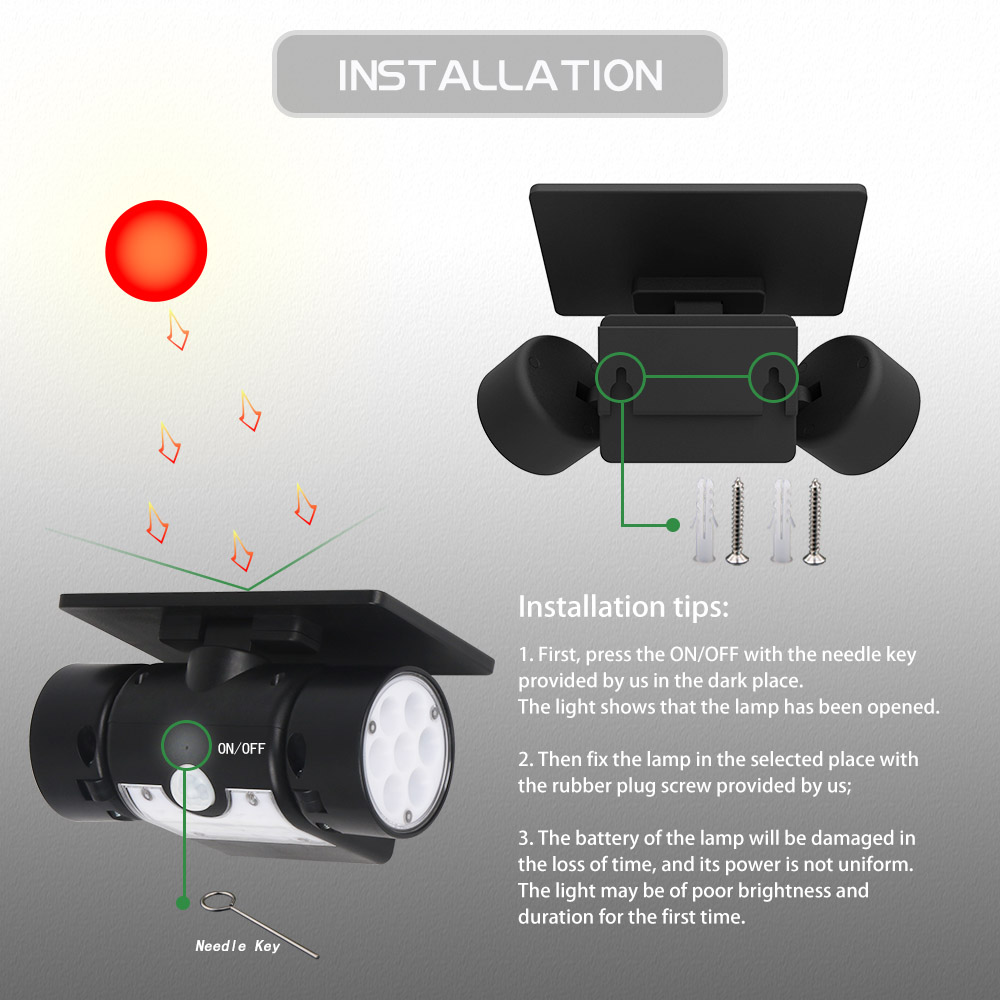 INSTALLATION

ON/OFF

Needle Key

Installation tips:

1. First, press the ON/OFF with the needle key provided by us in the dark place.
The light shows that the lamp has been opened.

2. Then fix the lamp in the selected place with the rubber plug screw provided by us;

3. The battery of the lamp will be damaged in the loss of time, and its power is not uniform.
The light may be of poor brightness and duration for the first time.