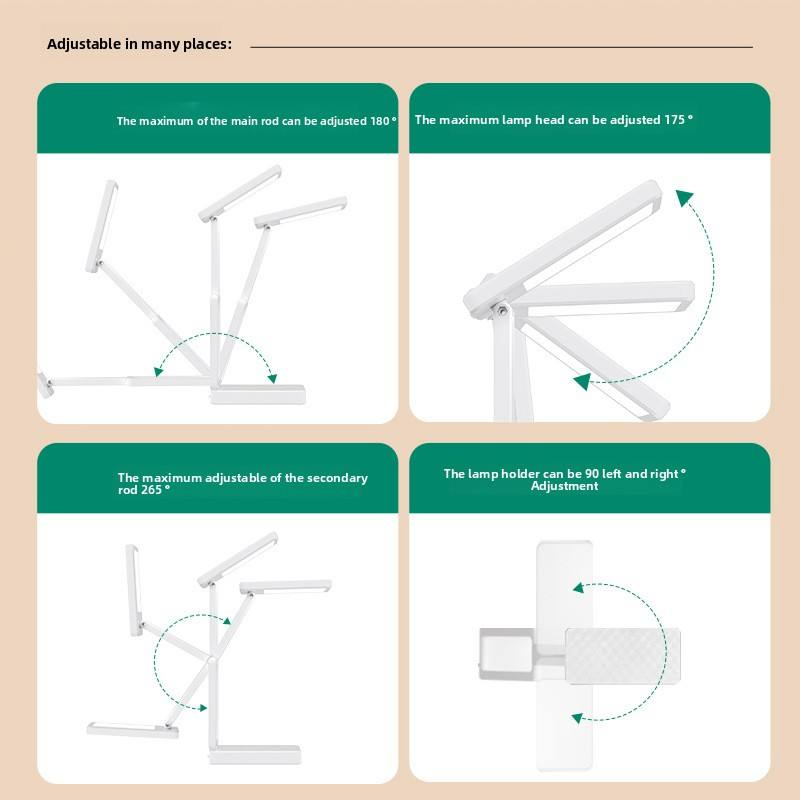 Adjustable in many places:

The maximum of the main rod can be adjusted 180 °

The maximum lamp head can be adjusted 175 °

The maximum adjustable of the secondary rod 265 °

The lamp holder can be 90 left and right ° Adjustment