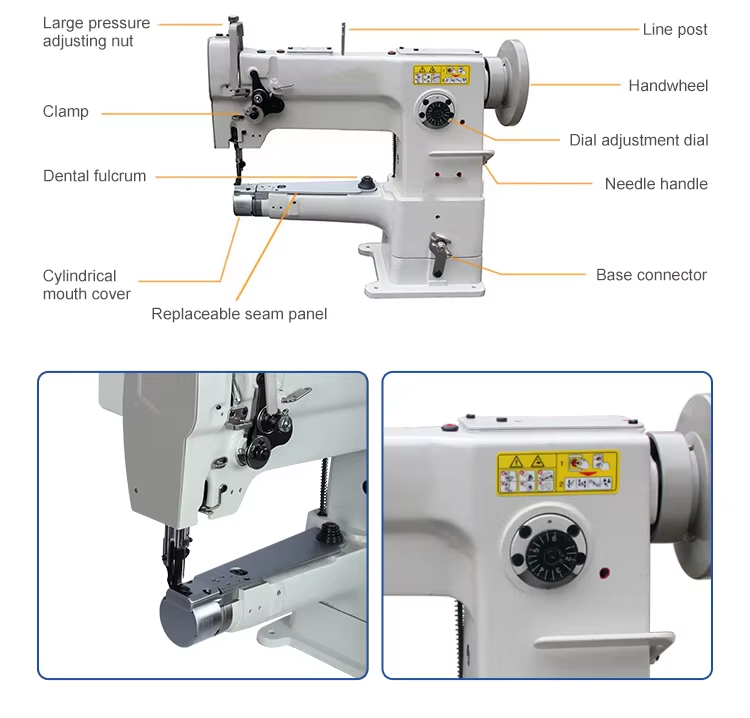 Large pressure adjusting nut

Clamp

Dental fulcrum

Cylindrical mouth cover

Replaceable seam panel

Line post

Handwheel

Dial adjustment dial

Needle handle

Base connector

1

2