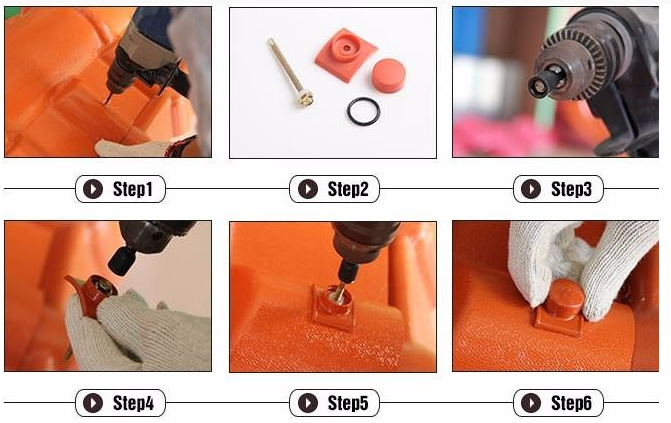 Step1

Step2

Step3

Step4

Step5

Step6