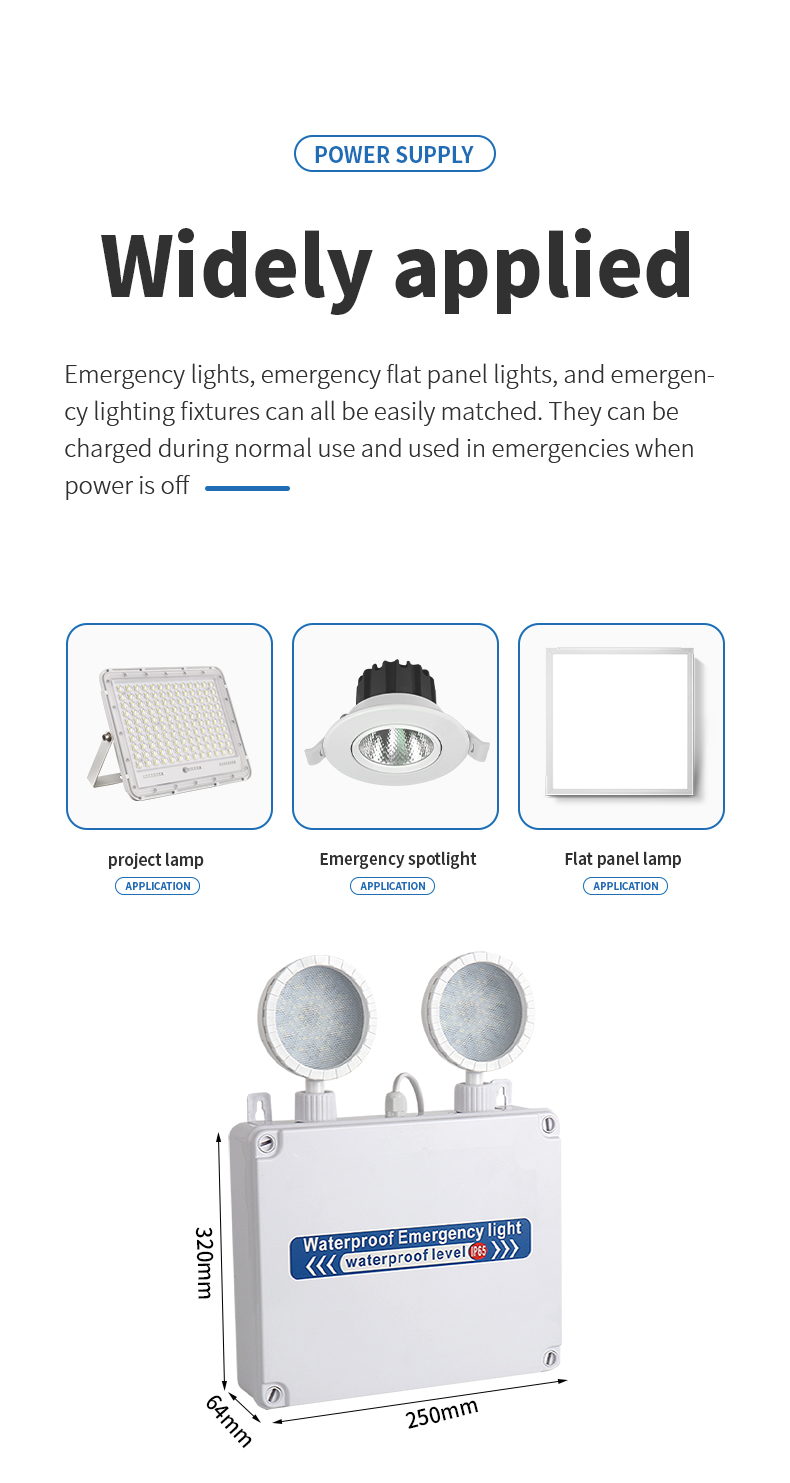 POWER SUPPLY

Widely applied

Emergency lights, emergency flat panel lights, and emergency lighting fixtures can all be easily matched. They can be charged during normal use and used in emergencies when power is off

project lamp
APPLICATION

Emergency spotlight
APPLICATION

Flat panel lamp
APPLICATION

Waterproof Emergency light
waterproof level IP65

320mm
64mm
250mm