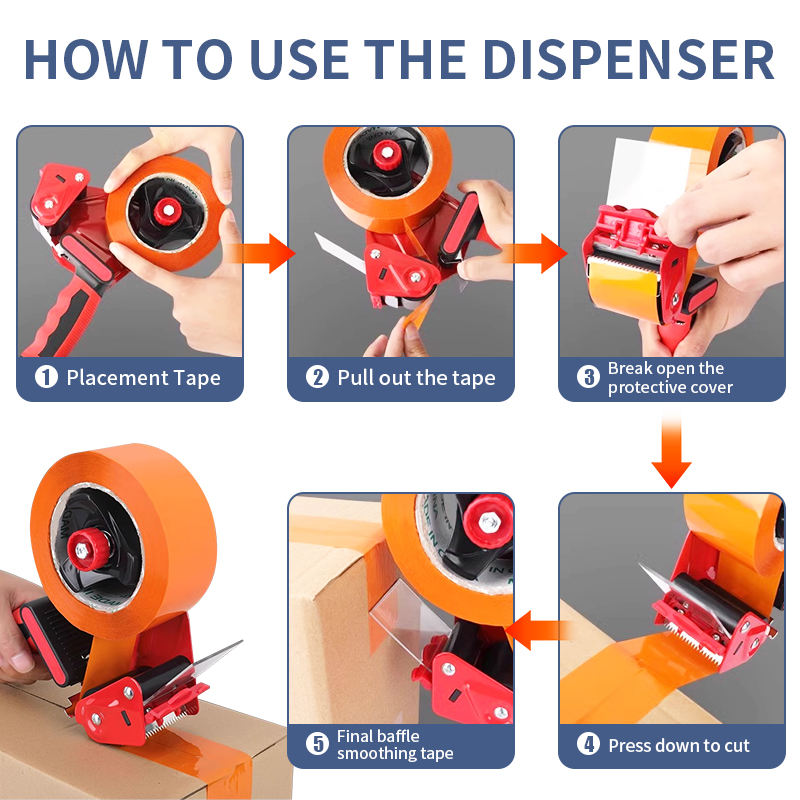 HOW TO USE THE DISPENSER

1 Placement Tape

2 Pull out the tape

3 Break open the protective cover

4 Press down to cut

5 Final baffle smoothing tape