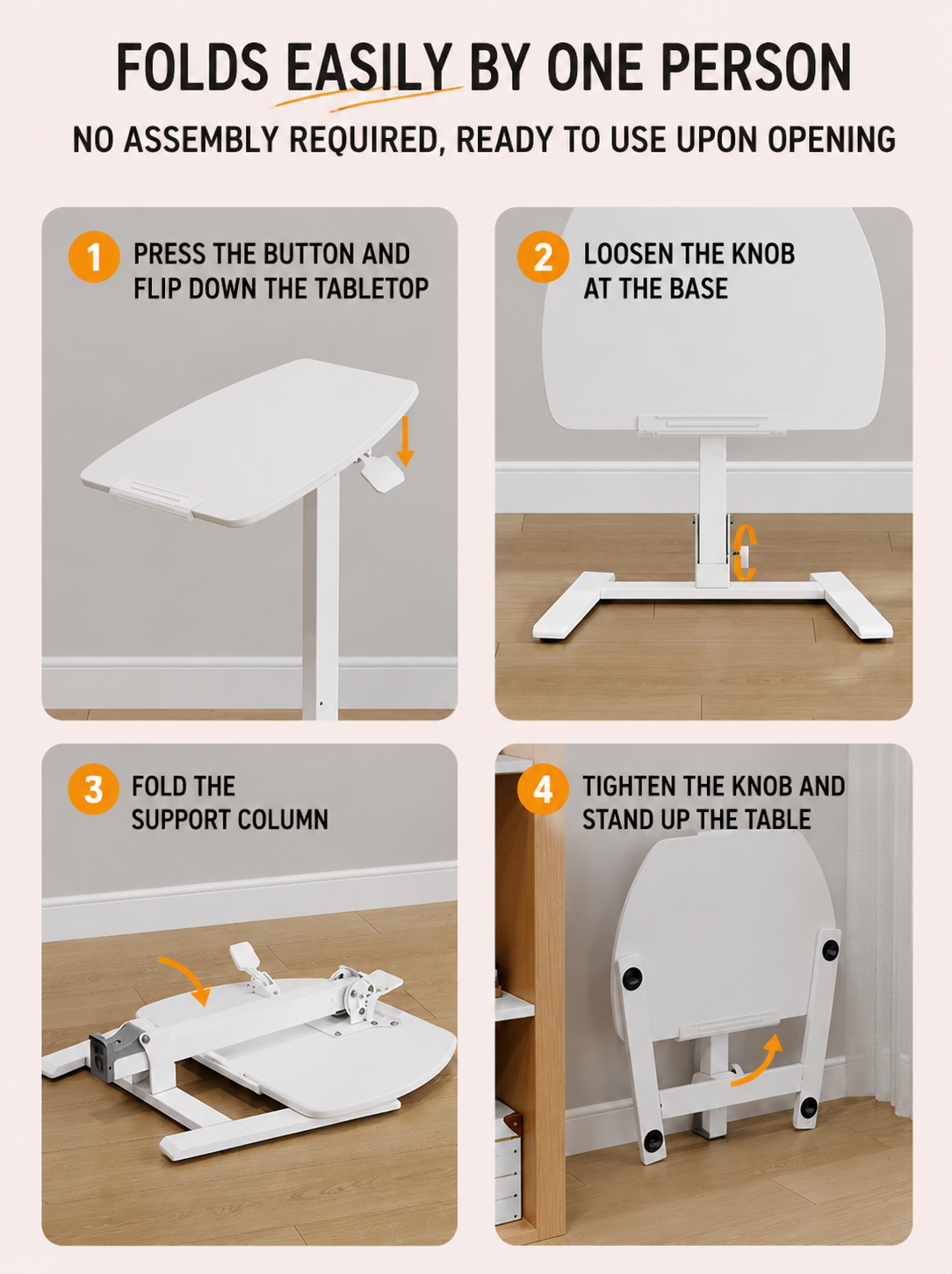 FOLDS EASILY BY ONE PERSON

NO ASSEMBLY REQUIRED, READY TO USE UPON OPENING

1 PRESS THE BUTTON AND FLIP DOWN THE TABLETOP

2 LOOSEN THE KNOB AT THE BASE

3 FOLD THE SUPPORT COLUMN

4 TIGHTEN THE KNOB AND STAND UP THE TABLE