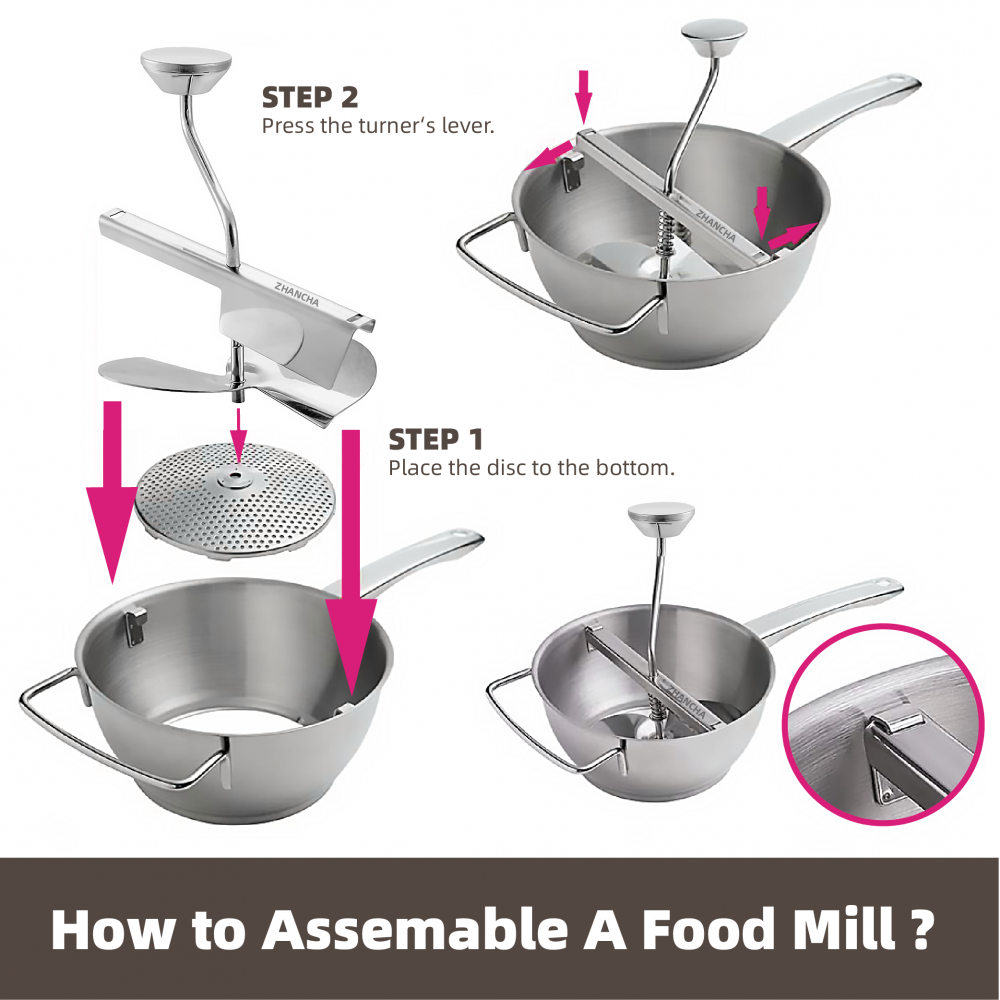 STEP 2
Press the turner's lever.

ZHANCHA

ZHANCHA

STEP 1
Place the disc to the bottom.

ZHANCHA

How to Assemable A Food Mill ?