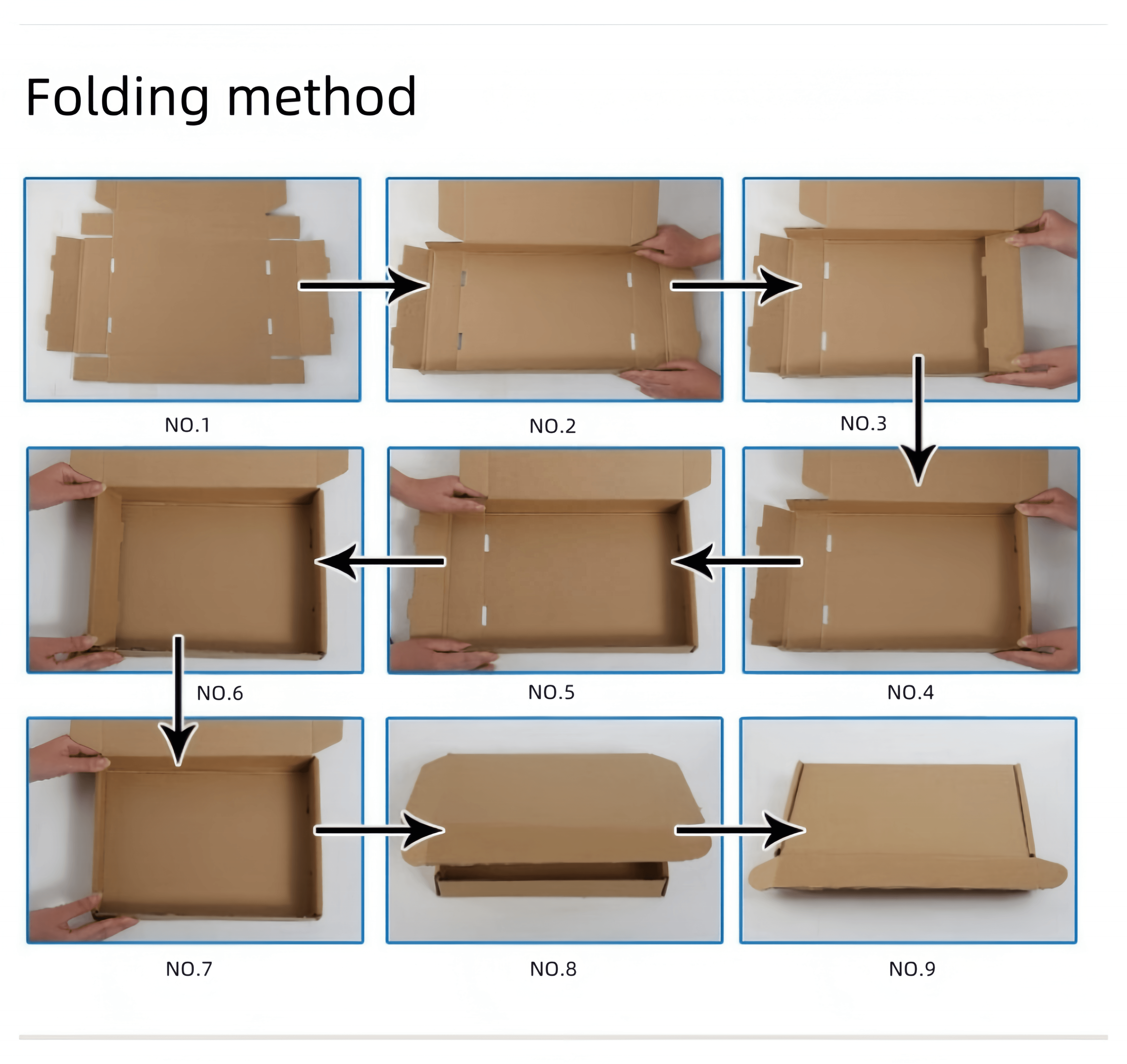 Folding method

NO.1

NO.2

NO.3

NO.6

NO.5

NO.4

NO.7

NO.8

NO.9