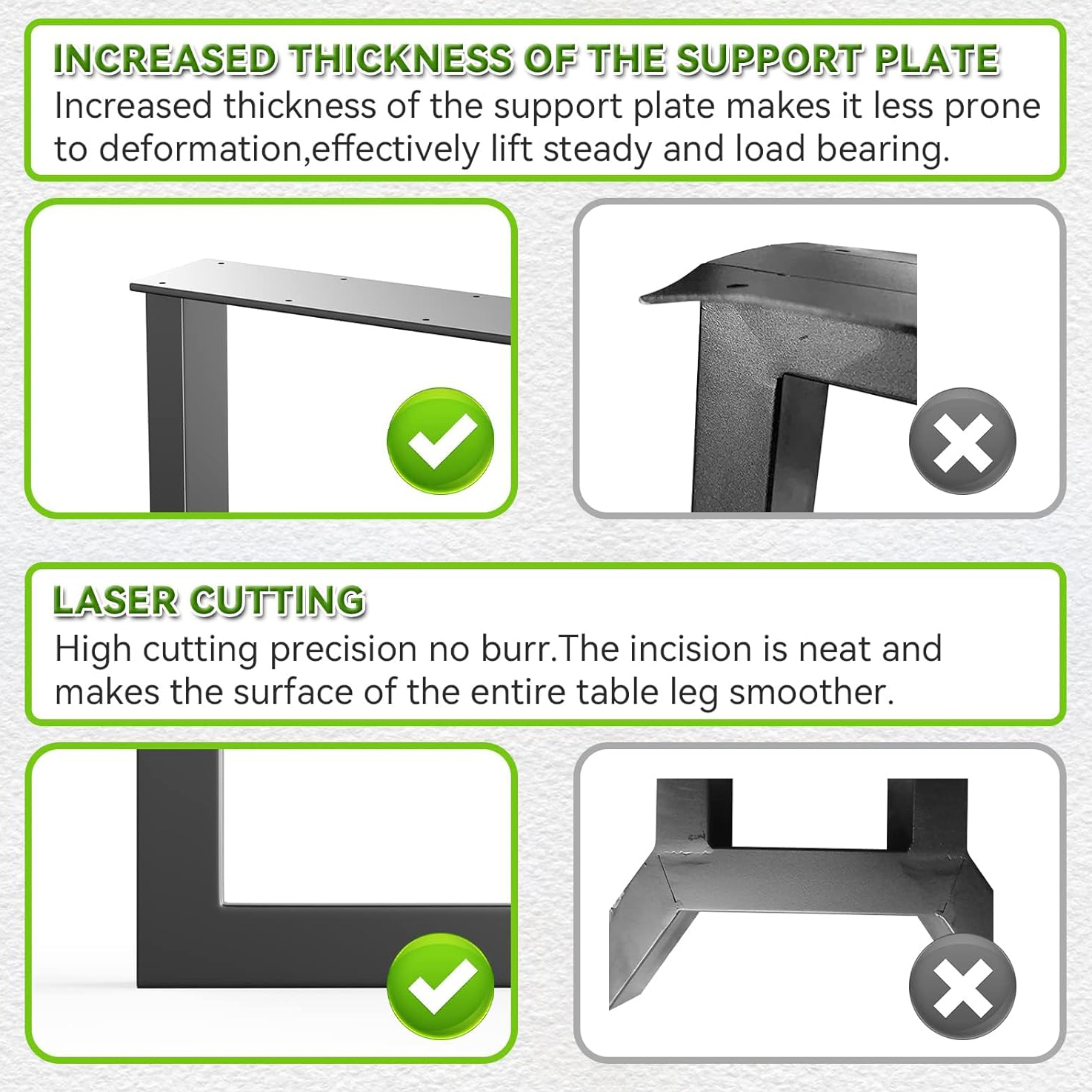 INCREASED THICKNESS OF THE SUPPORT PLATE
Increased thickness of the support plate makes it less prone to deformation,effectively lift steady and load bearing.

LASER CUTTING
High cutting precision no burr.The incision is neat and makes the surface of the entire table leg smoother.