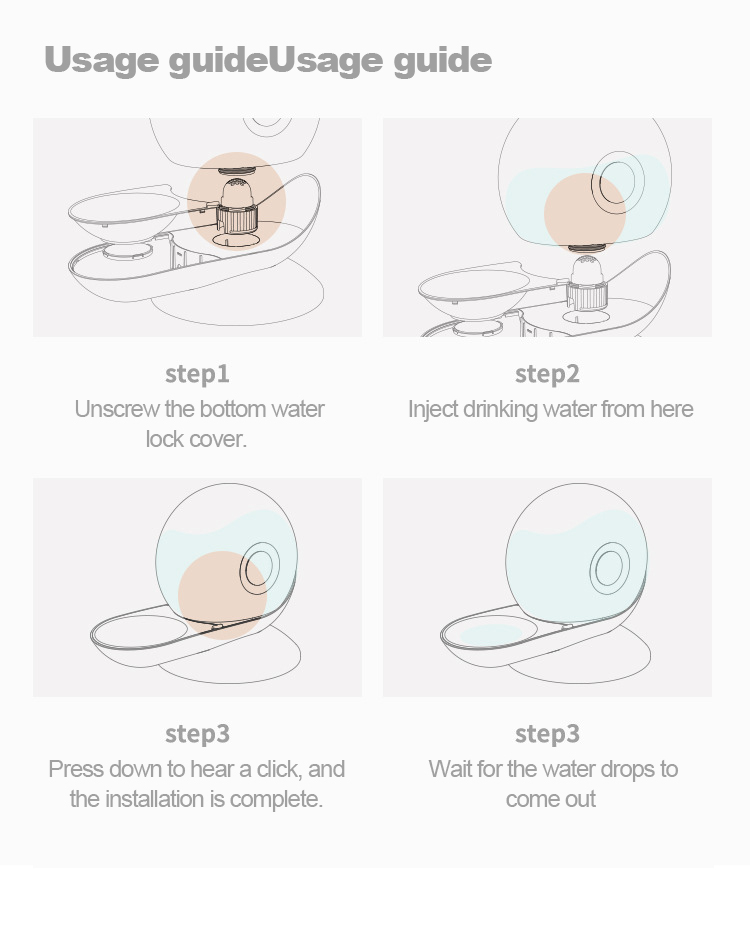 Usage guideUsage guide

step1
Unscrew the bottom water lock cover.

step2
Inject drinking water from here

step3
Press down to hear a click, and the installation is complete.

step3
Wait for the water drops to come out