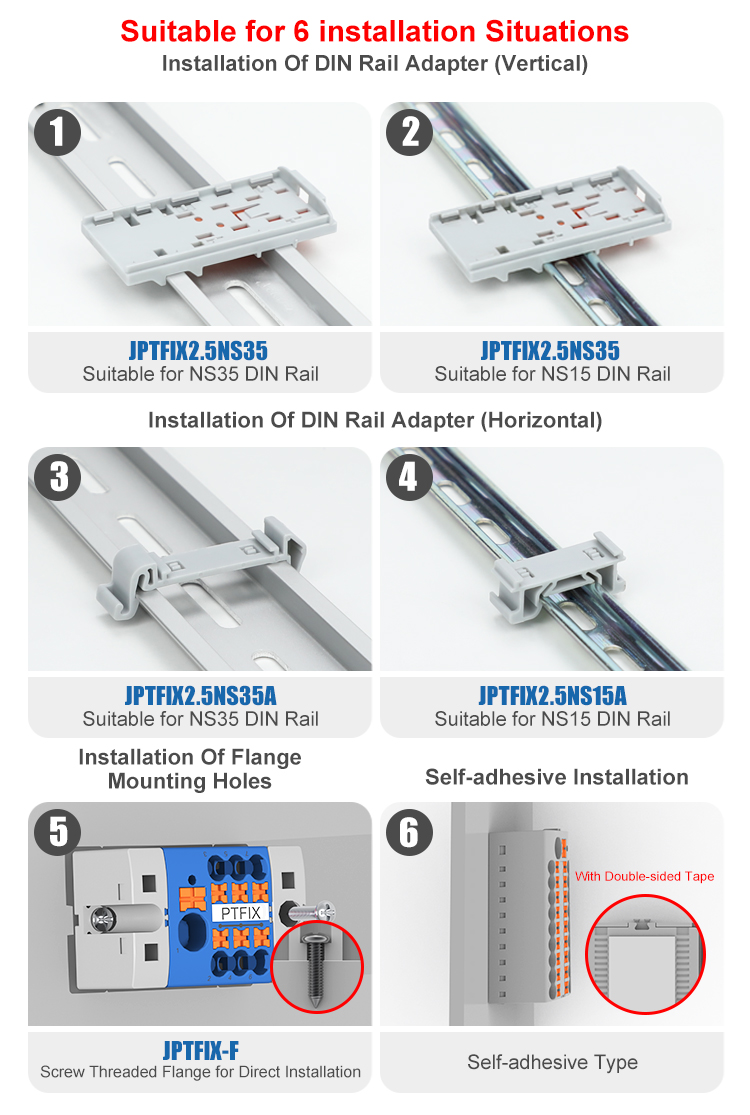 Suitable for 6 installation Situations
Installation Of DIN Rail Adapter (Vertical)

1

JPTFIX2.5NS35
Suitable for NS35 DIN Rail

2

JPTFIX2.5NS35
Suitable for NS15 DIN Rail

Installation Of DIN Rail Adapter (Horizontal)

3

JPTFIX2.5NS35A
Suitable for NS35 DIN Rail

4

JPTFIX2.5NS15A
Suitable for NS15 DIN Rail

Installation Of Flange Mounting Holes

5

PTFIX

JPTFIX-F
Screw Threaded Flange for Direct Installation

Self-adhesive Installation

6

With Double-sided Tape

Self-adhesive Type