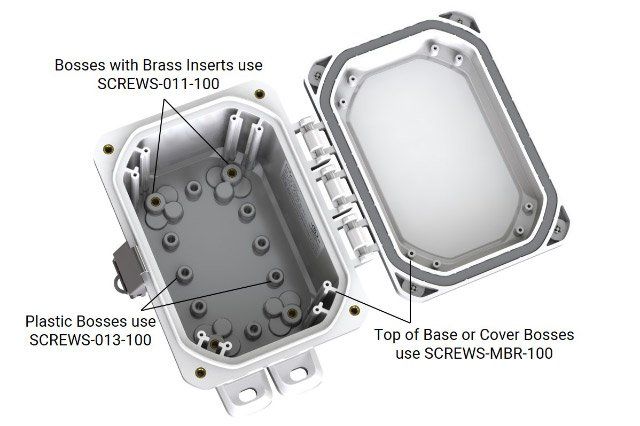 Bosses with Brass Inserts use SCREWS-011-100

Plastic Bosses use SCREWS-013-100

Top of Base or Cover Bosses use SCREWS-MBR-100