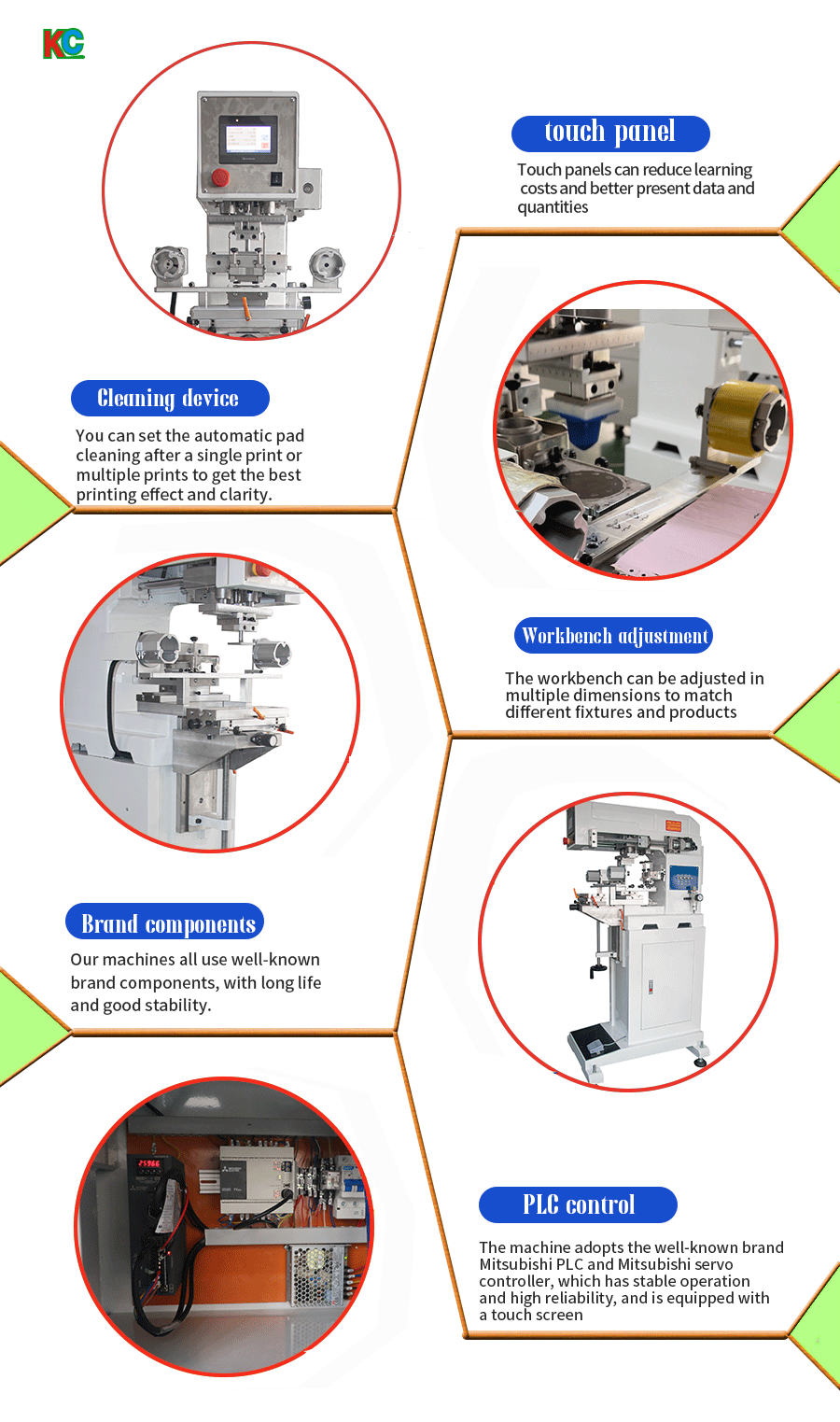 KC

touch panel

Touch panels can reduce learning costs and better present data and quantities

Cleaning device

You can set the automatic pad cleaning after a single print or multiple prints to get the best printing effect and clarity.

Workbench adjustment

The workbench can be adjusted in multiple dimensions to match different fixtures and products

Brand components

Our machines all use well-known brand components, with long life and good stability.

PLC control

The machine adopts the well-known brand Mitsubishi PLC and Mitsubishi servo controller, which has stable operation and high reliability, and is equipped with a touch screen