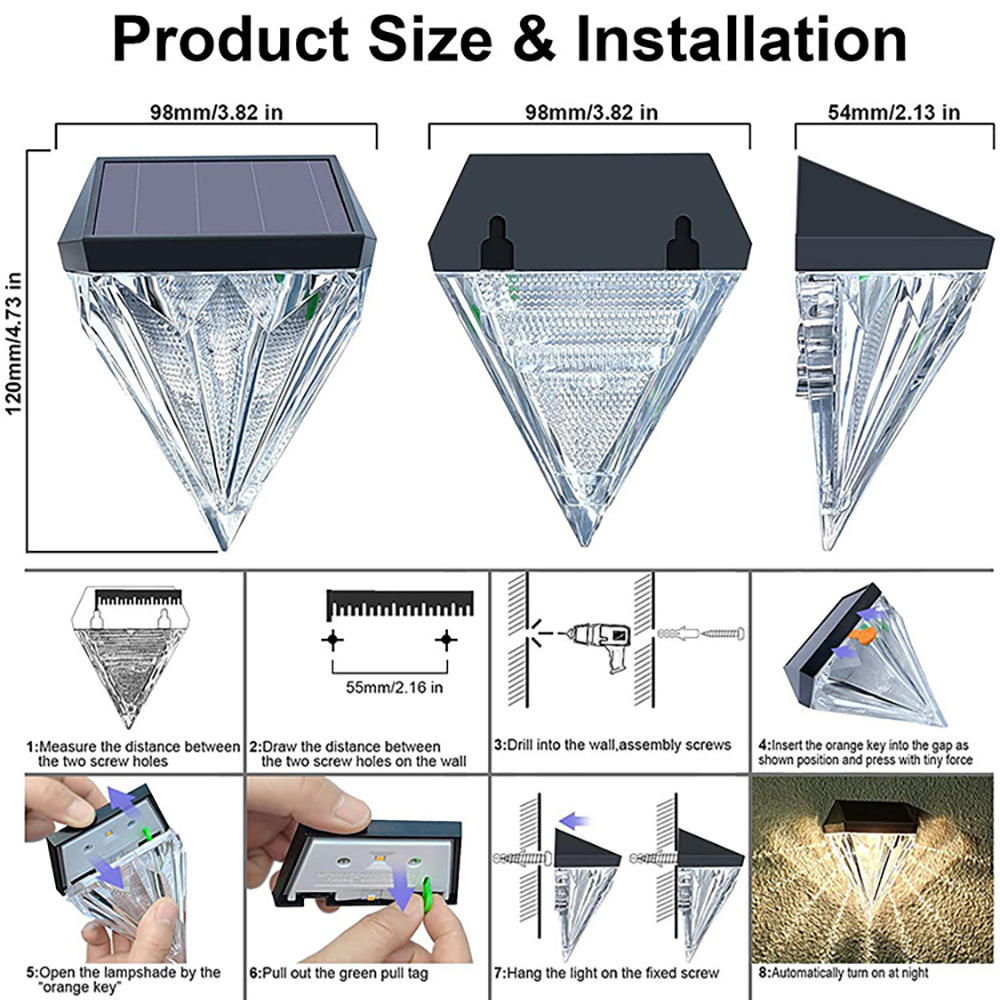 Product Size & Installation

98mm/3.82 in

98mm/3.82 in

54mm/2.13 in

120mm/4.73 in

55mm/2.16 in

1:Measure the distance between the two screw holes

2:Draw the distance between the two screw holes on the wall

3:Drill into the wall,assembly screws

4:Insert the orange key into the gap as shown position and press with tiny force

5:Open the lampshade by the "orange key"

6:Pull out the green pull tag

7:Hang the light on the fixed screw

8:Automatically turn on at night