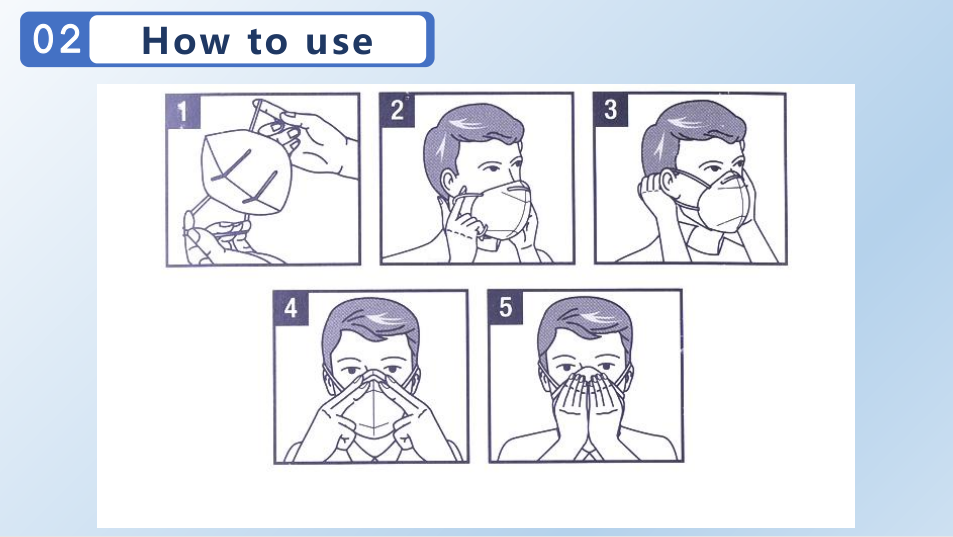 02 How to use

1

2

3

4

5