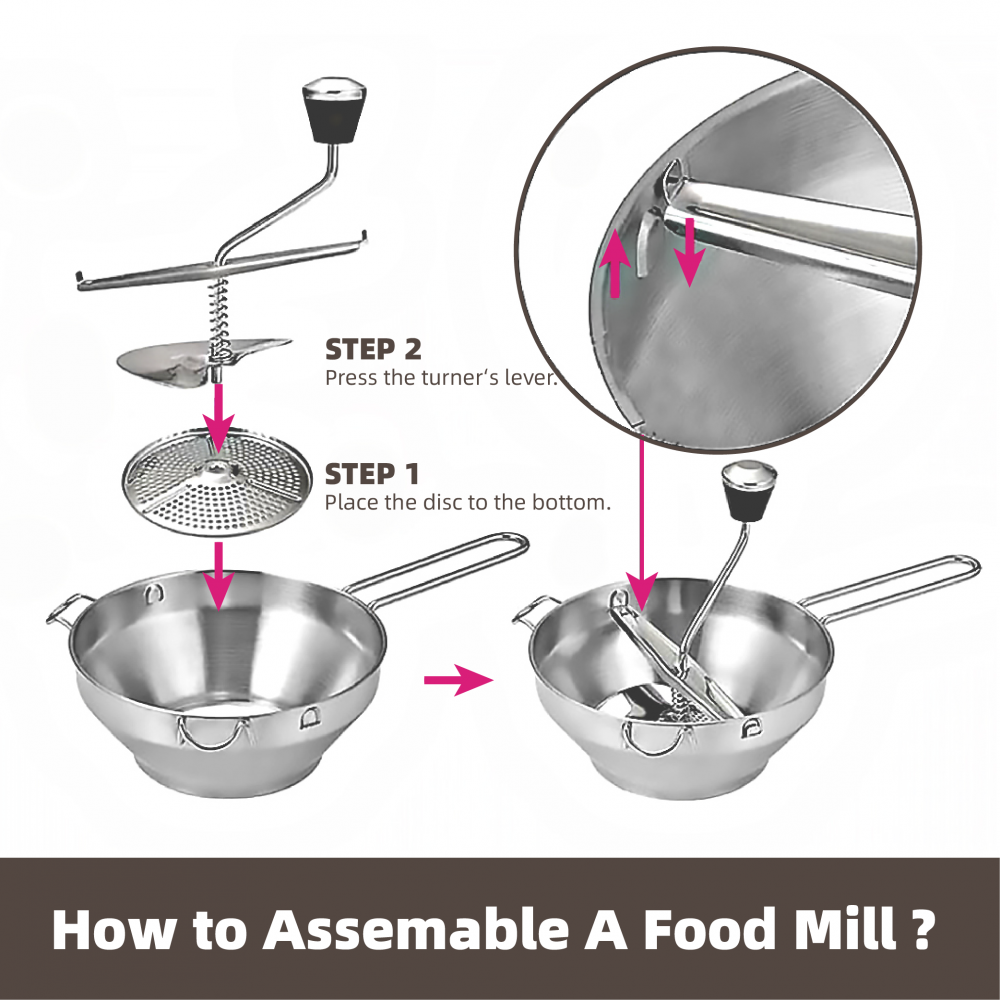 STEP 2
Press the turner's lever.

STEP 1
Place the disc to the bottom.

How to Assemable A Food Mill ?