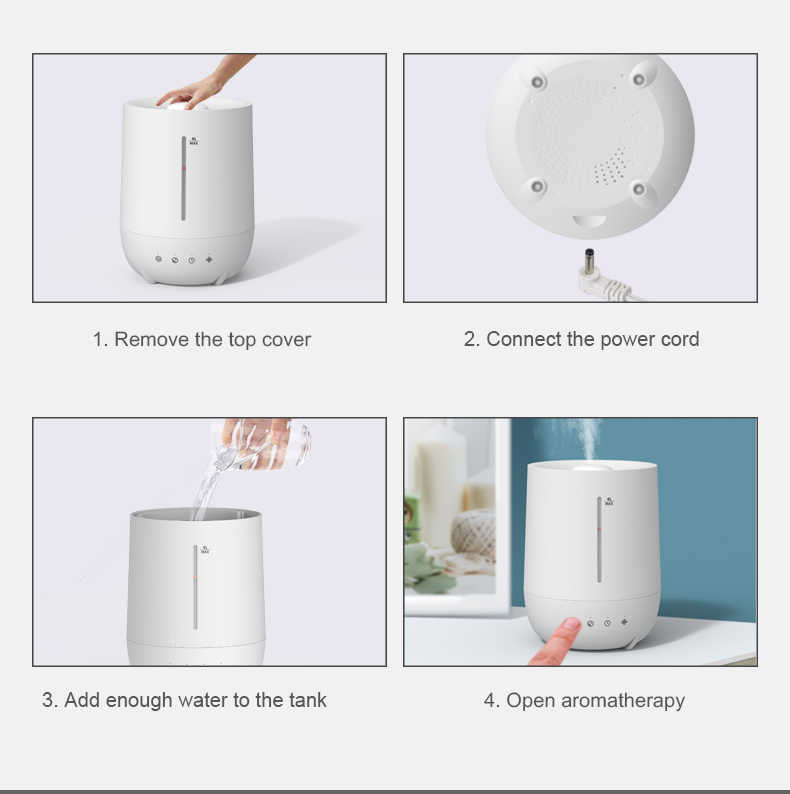 4L
MAX

1. Remove the top cover

2. Connect the power cord

4L
MAX

3. Add enough water to the tank

4L
MAX

4. Open aromatherapy