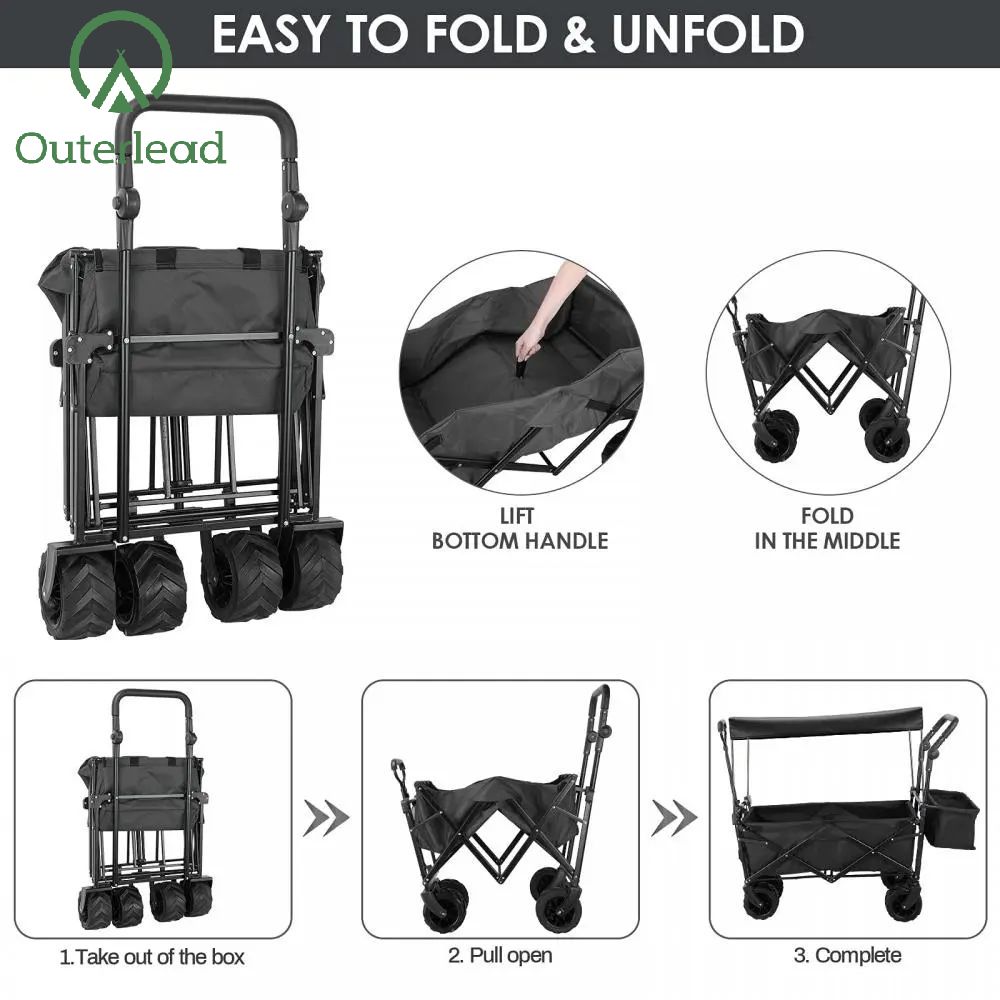 EASY TO FOLD & UNFOLD

Outerlead

LIFT
BOTTOM HANDLE

FOLD
IN THE MIDDLE

1.Take out of the box

2. Pull open

3. Complete