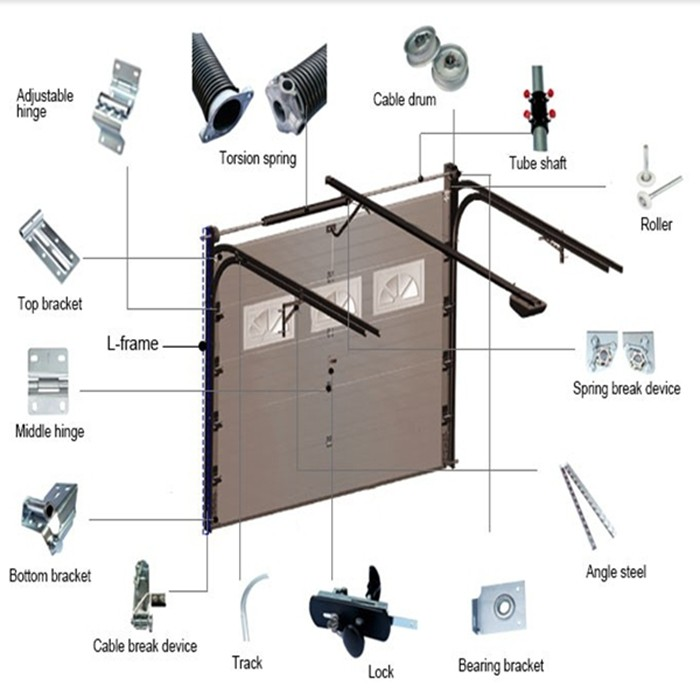 Adjustable hinge

Torsion spring

Cable drum

Tube shaft

Roller

Top bracket

L-frame

Spring break device

Middle hinge

Bottom bracket

Angle steel

Cable break device

Track

Lock

Bearing bracket