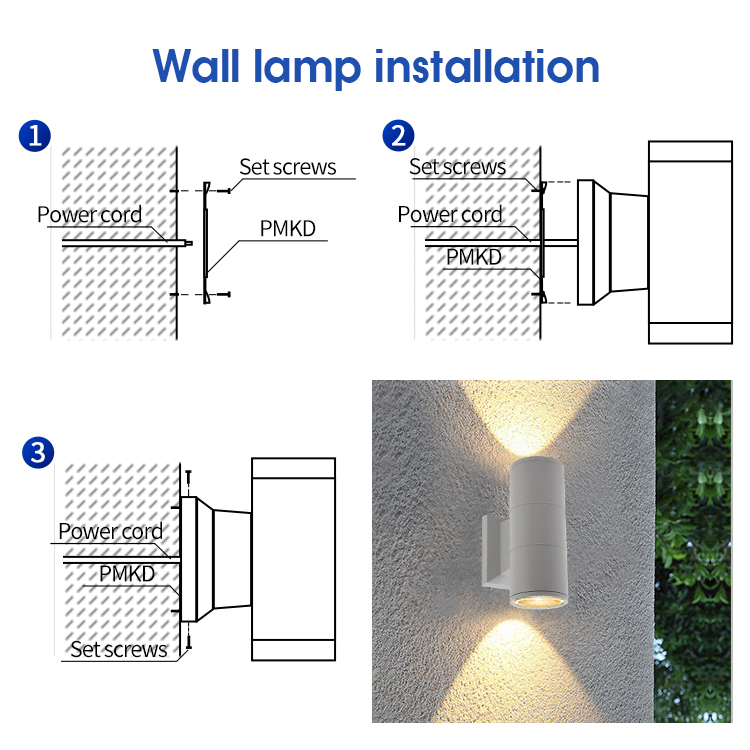 Wall lamp installation

1

Set screws

Power cord

PMKD

2

Set screws

Power cord

PMKD

3

Power cord

PMKD

Set screws