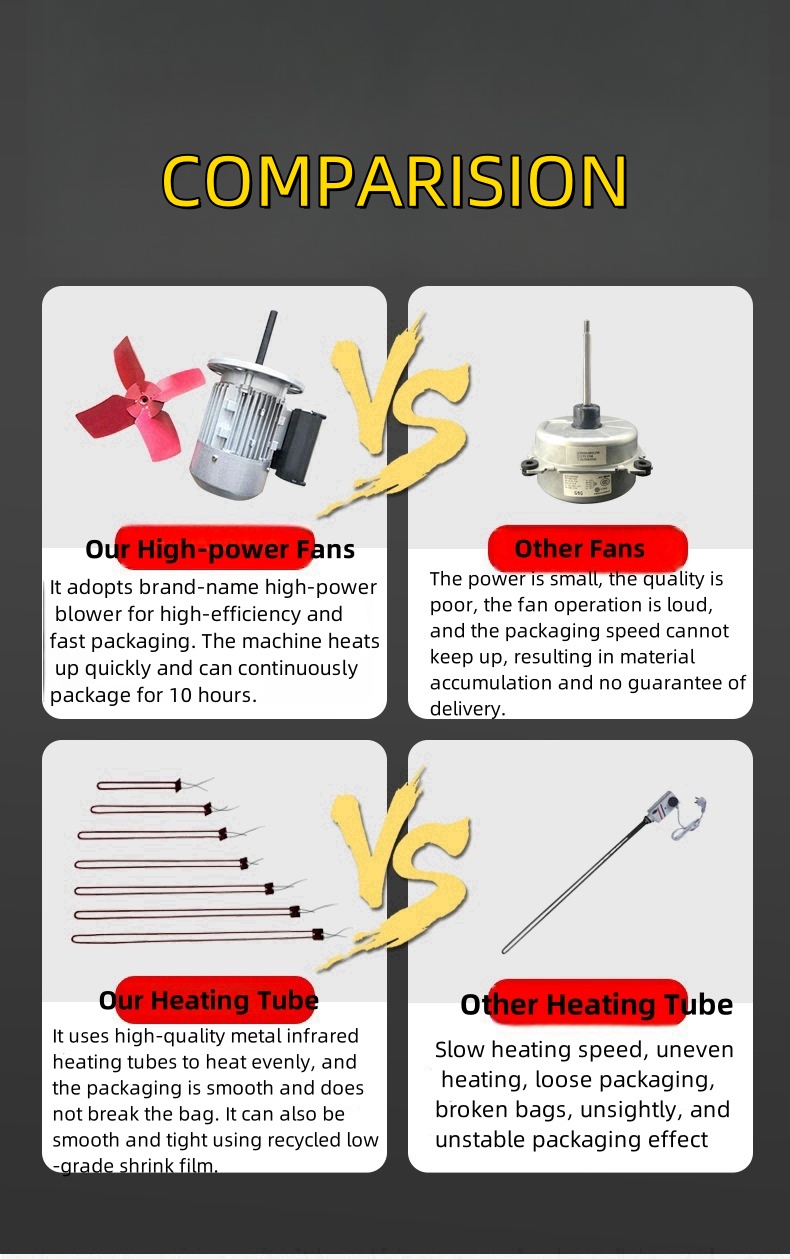 COMPARISION

VS

Our High-power Fans

It adopts brand-name high-power blower for high-efficiency and fast packaging. The machine heats up quickly and can continuously package for 10 hours.

Other Fans

The power is small, the quality is poor, the fan operation is loud, and the packaging speed cannot keep up, resulting in material accumulation and no guarantee of delivery.

VS

Our Heating Tube

It uses high-quality metal infrared heating tubes to heat evenly, and the packaging is smooth and does not break the bag. It can also be smooth and tight using recycled low-grade shrink film.

Other Heating Tube

Slow heating speed, uneven heating, loose packaging, broken bags, unsightly, and unstable packaging effect