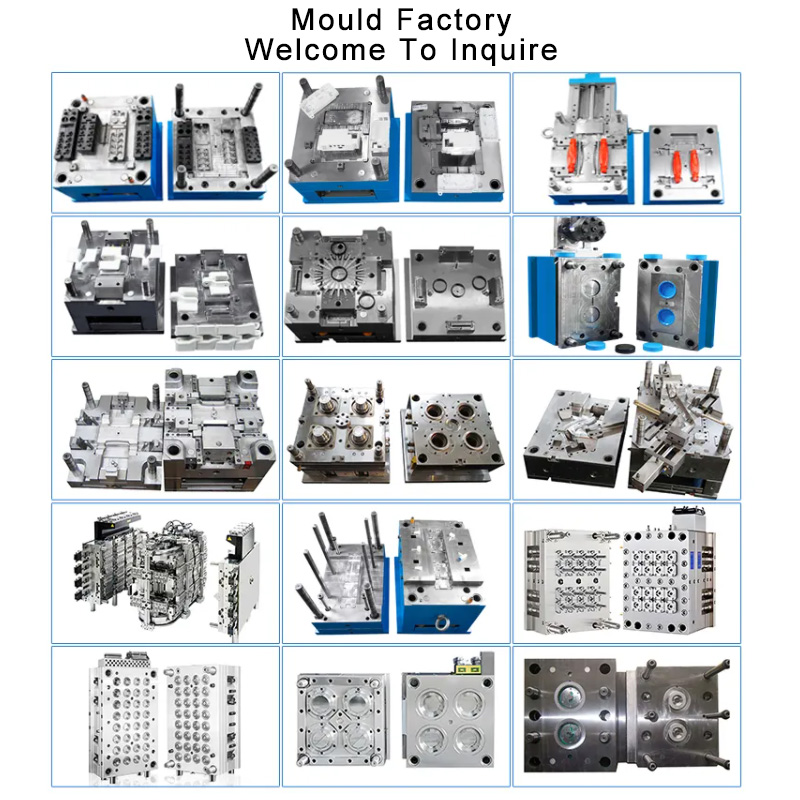 Mould Factory
Welcome To Inquire