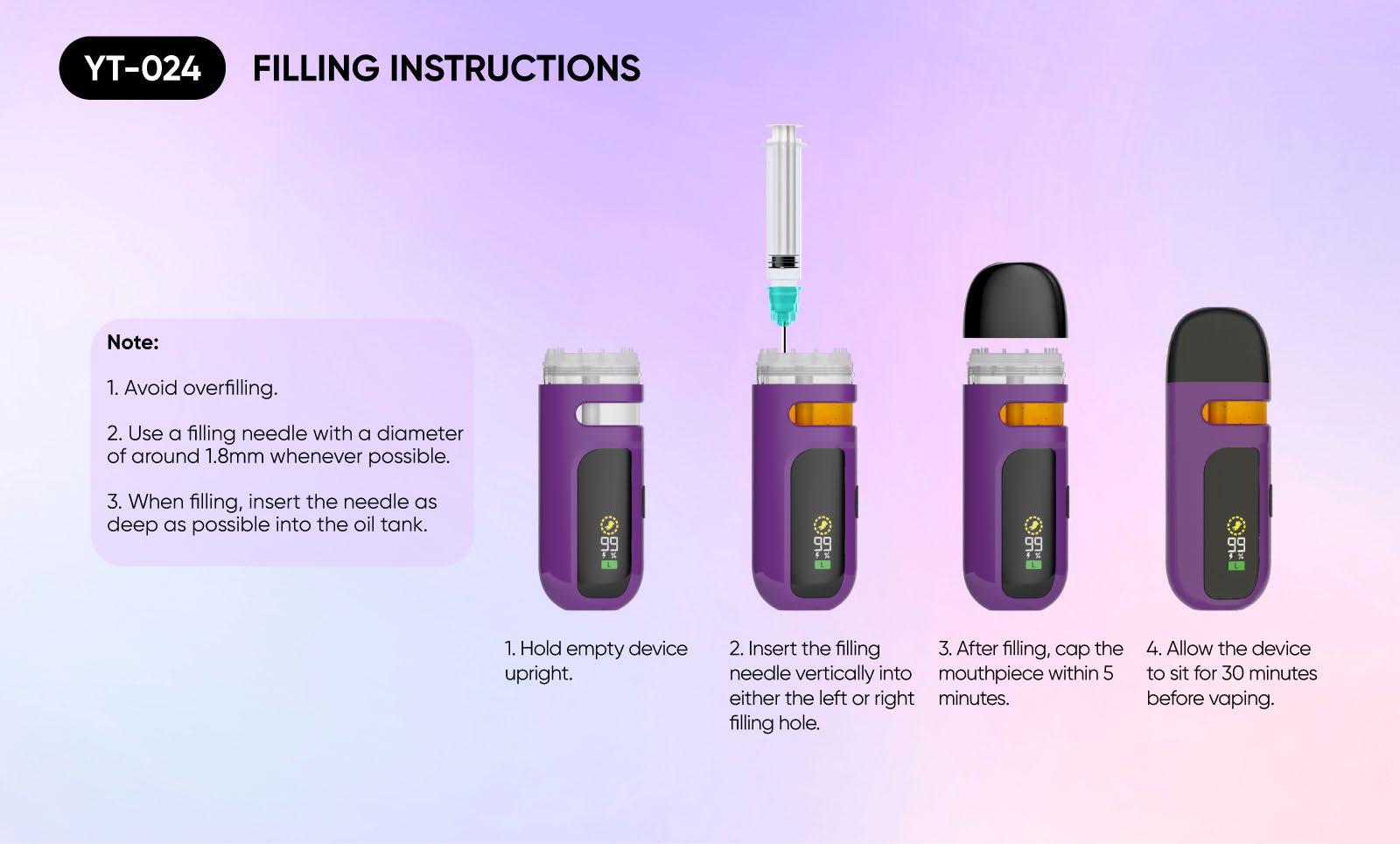 YT-024 FILLING INSTRUCTIONS

Note:

1. Avoid overfilling.

2. Use a filling needle with a diameter of around 1.8mm whenever possible.

3. When filling, insert the needle as deep as possible into the oil tank.

99 % L

99 % L

99 % L

99 % L

1. Hold empty device upright.

2. Insert the filling needle vertically into either the left or right filling hole.

3. After filling, cap the mouthpiece within 5 minutes.

4. Allow the device to sit for 30 minutes before vaping.