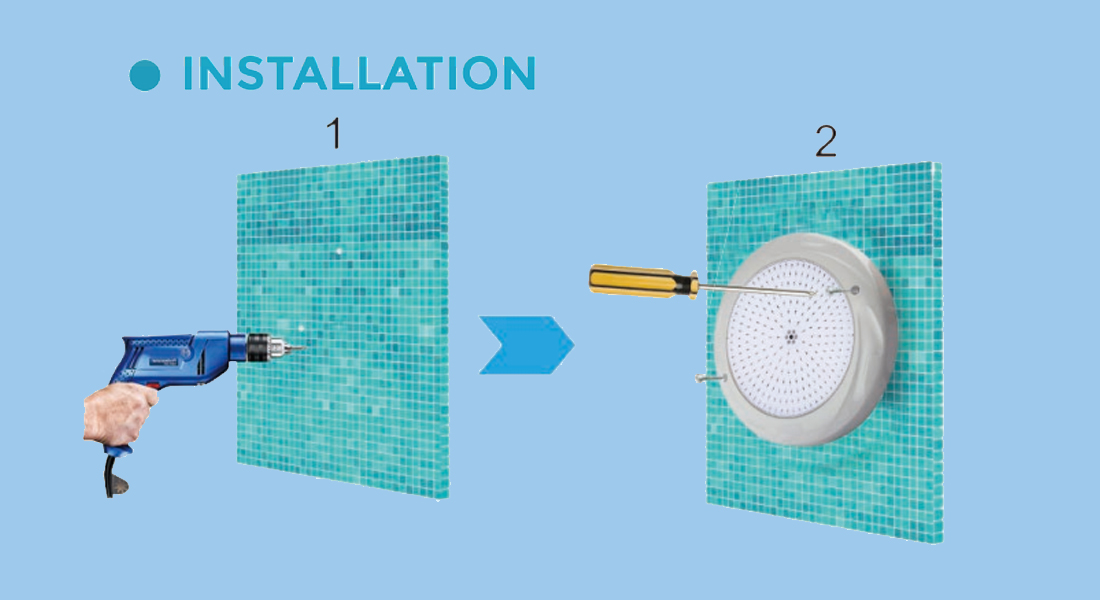 INSTALLATION

1

2