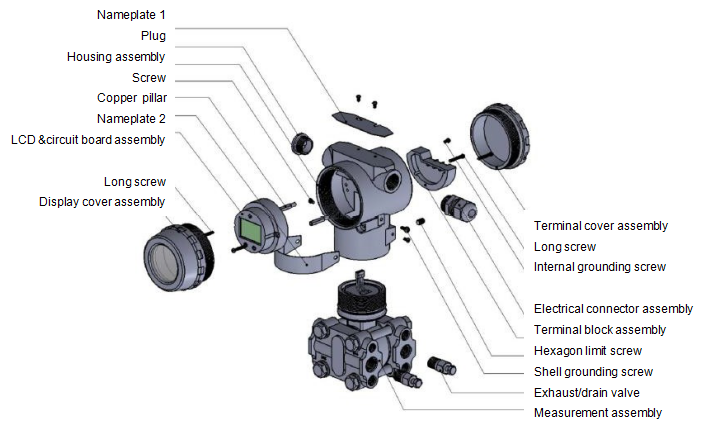 Nameplate 1
Plug
Housing assembly
Screw
Copper pillar
Nameplate 2
LCD &circuit board assembly
Long screw
Display cover assembly

Terminal cover assembly
Long screw
Internal grounding screw
Electrical connector assembly
Terminal block assembly
Hexagon limit screw
Shell grounding screw
Exhaust/drain valve
Measurement assembly