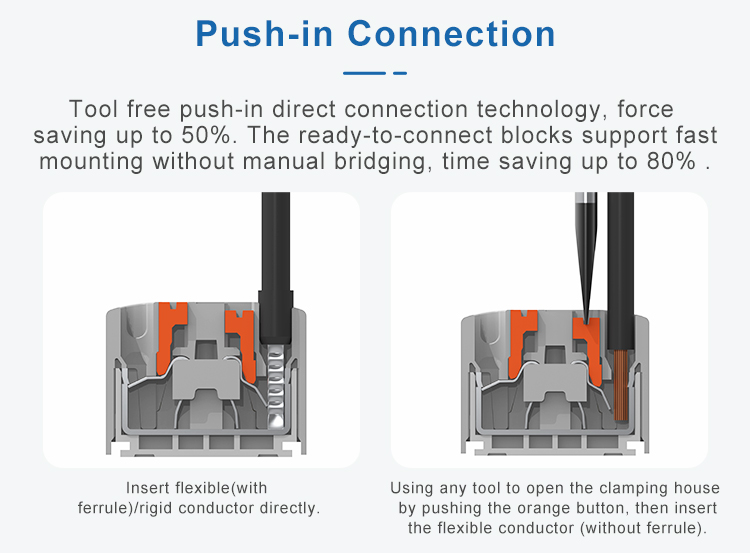 Push-in Connection

Tool free push-in direct connection technology, force saving up to 50%. The ready-to-connect blocks support fast mounting without manual bridging, time saving up to 80% .

Insert flexible(with ferrule)/rigid conductor directly.

Using any tool to open the clamping house by pushing the orange button, then insert the flexible conductor (without ferrule).