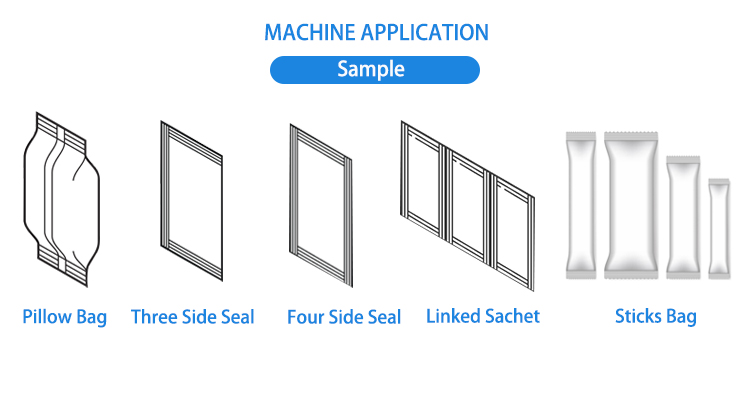 MACHINE APPLICATION

Sample

Pillow Bag

Three Side Seal

Four Side Seal

Linked Sachet

Sticks Bag