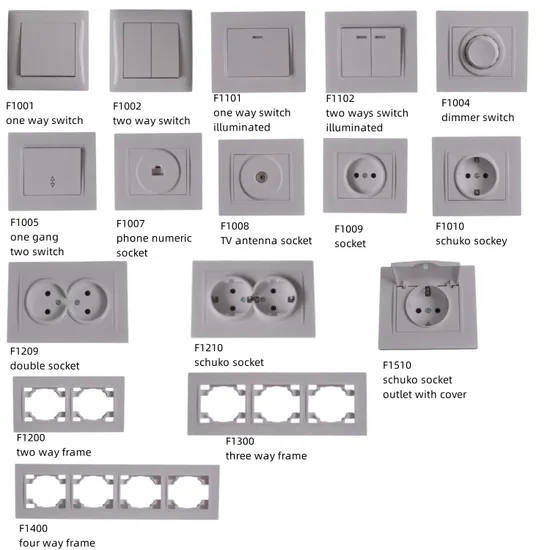 F1001
one way switch

F1002
two way switch

F1101
one way switch
illuminated

F1102
two ways switch
illuminated

F1004
dimmer switch

F1005
one gang
two switch

F1007
phone numeric
socket

F1008
TV antenna socket

F1009
socket

F1010
schuko sockey

F1209
double socket

F1210
schuko socket

F1510
schuko socket
outlet with cover

F1200
two way frame

F1300
three way frame

F1400
four way frame