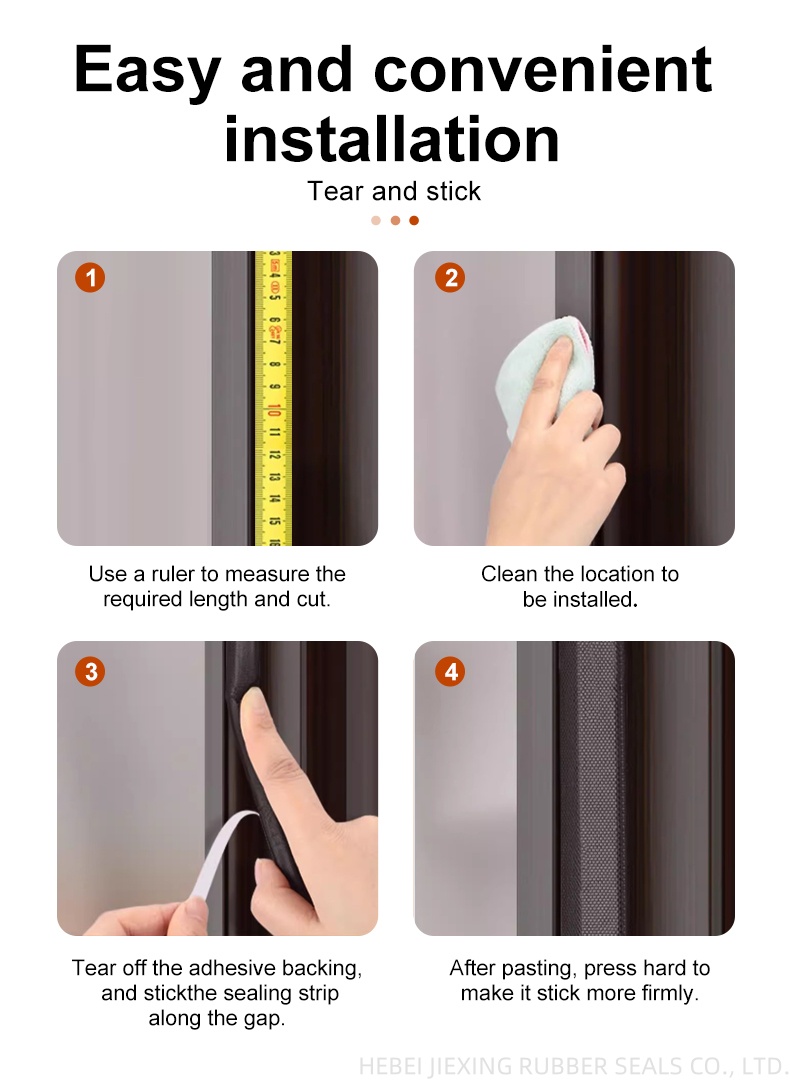 Easy and convenient installation

Tear and stick

1

3 4 5 6 7 8 9 10 11 12 13 14 15 16

Use a ruler to measure the required length and cut.

2

Clean the location to be installed.

3

Tear off the adhesive backing, and stickthe sealing strip along the gap.

4

After pasting, press hard to make it stick more firmly.

HEBEI JIEXING RUBBER SEALS CO., LTD.