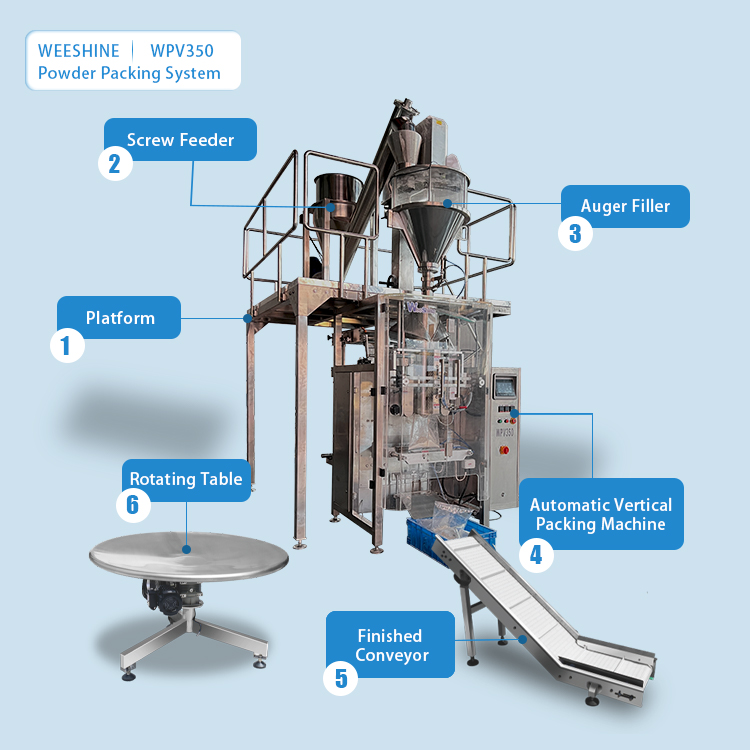 WEESHINE | WPV350
Powder Packing System

Screw Feeder
2

Auger Filler
3

Platform
1

WPV350

Rotating Table
6

Automatic Vertical Packing Machine
4

Finished Conveyor
5