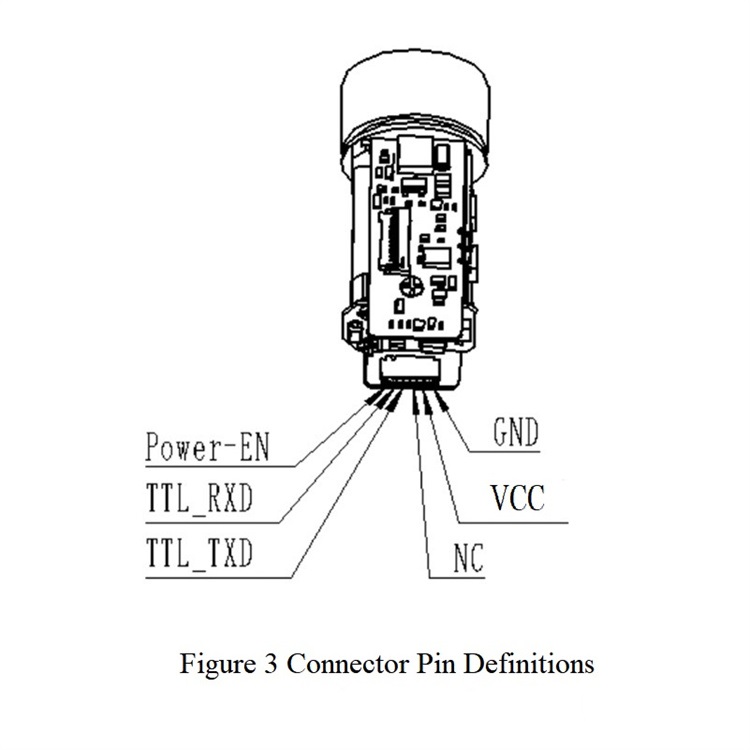 Power-EN
TTL_RXD
TTL_TXD
GND
VCC
NC

Figure 3 Connector Pin Definitions