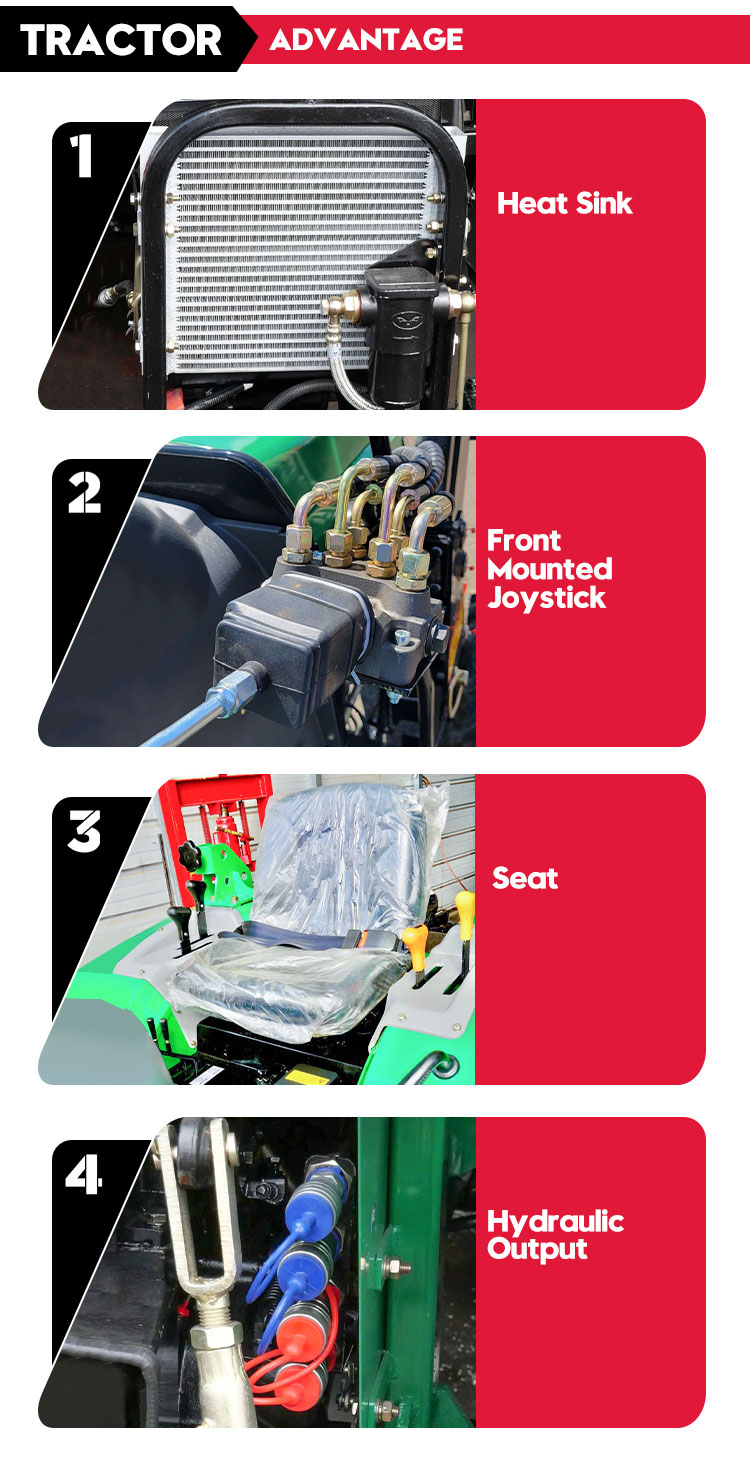 TRACTOR ADVANTAGE

1

Heat Sink

2

Front Mounted Joystick

3

Seat

4

Hydraulic Output