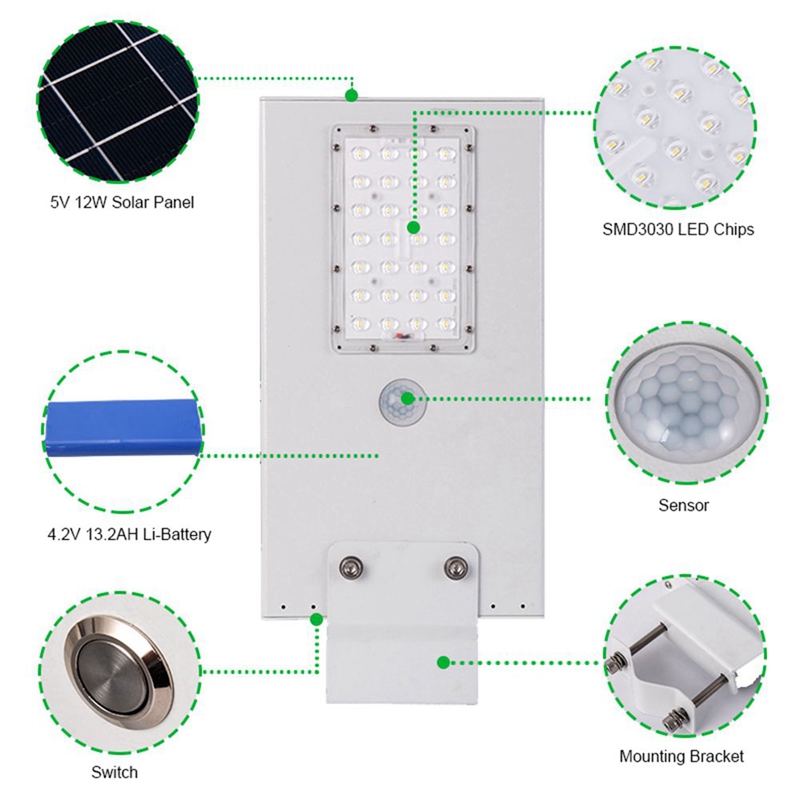 5V 12W Solar Panel

SMD3030 LED Chips

4.2V 13.2AH Li-Battery

Sensor

Switch

Mounting Bracket