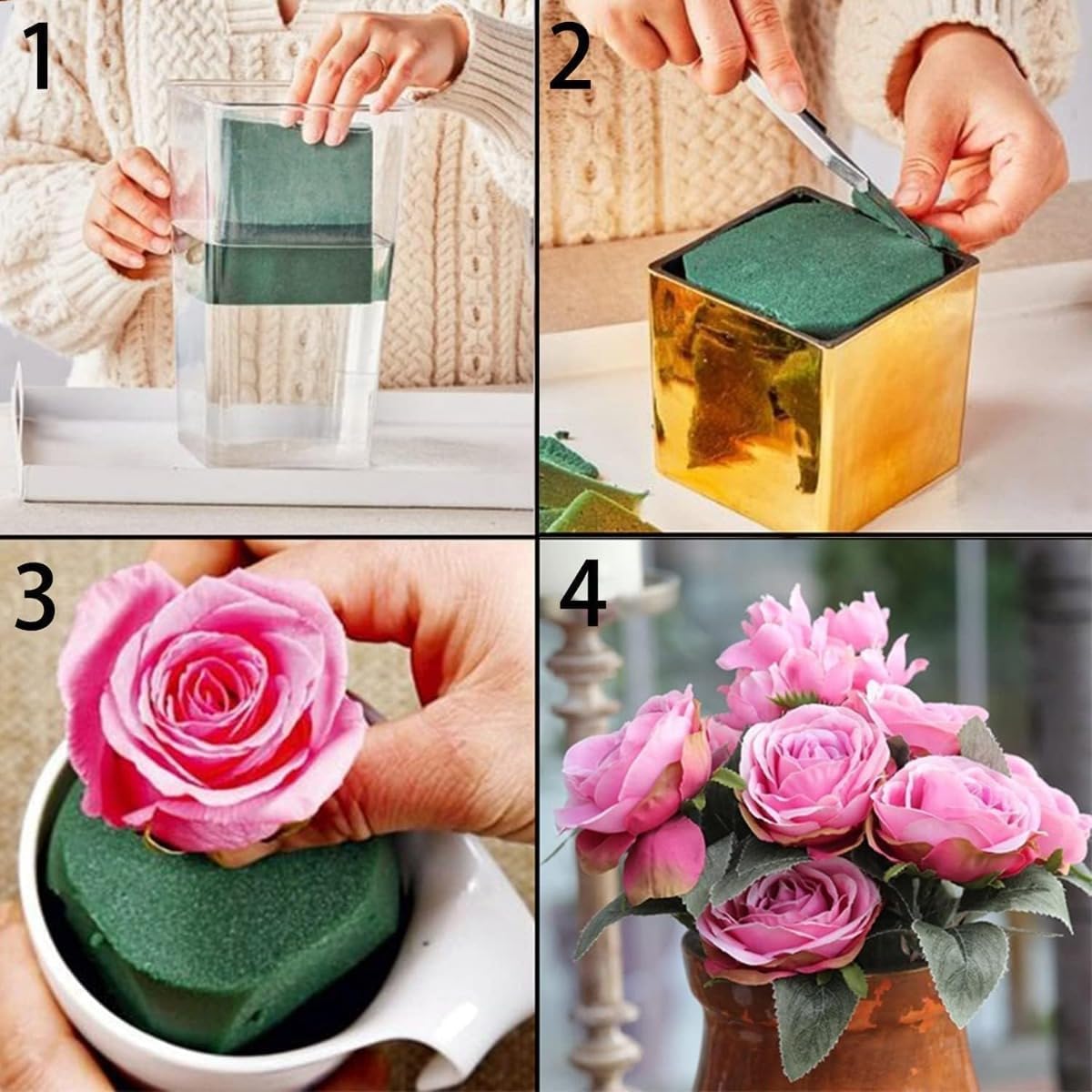 1

2

3

4