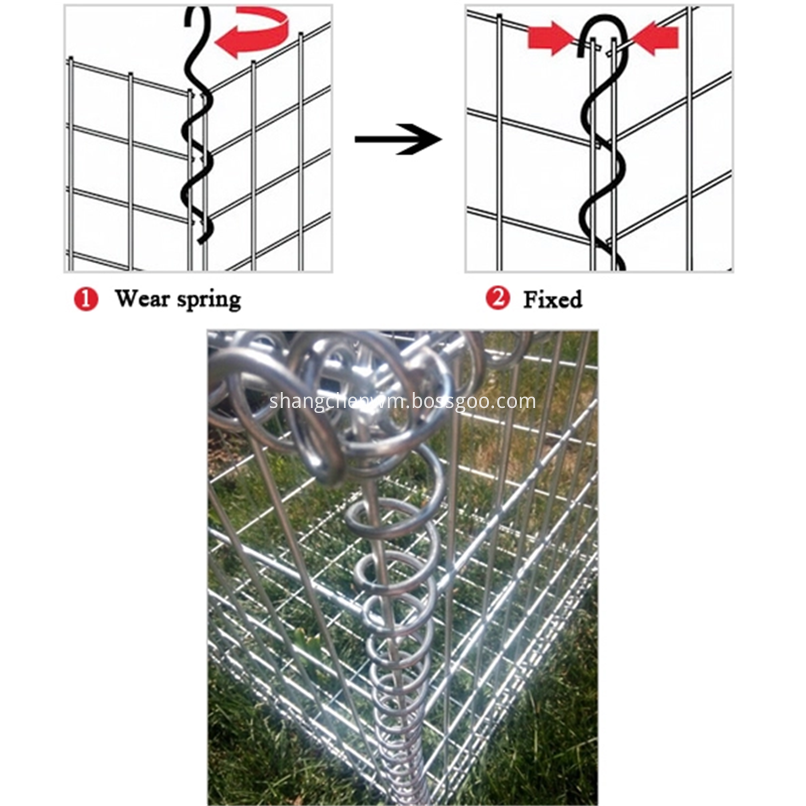 1 Wear spring

2 Fixed

shangchenwm.bossgoo.com