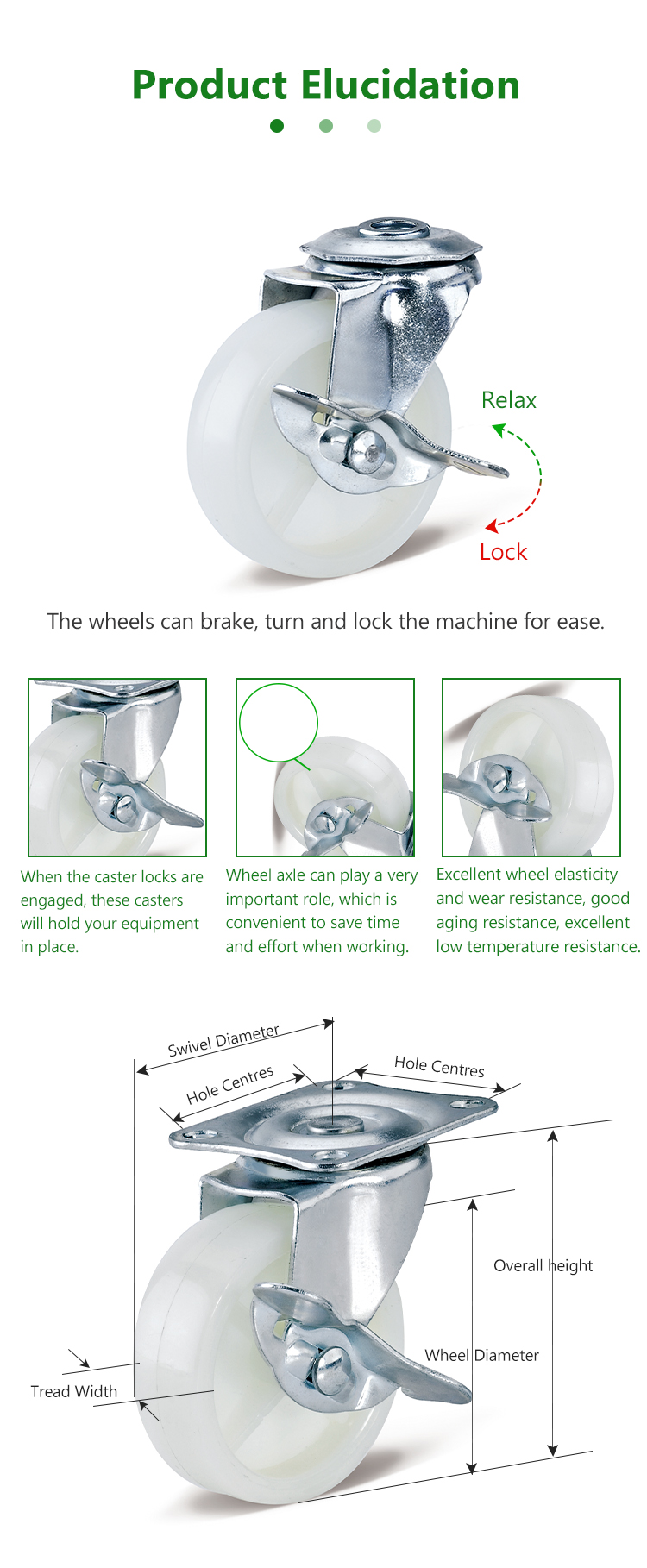 Product Elucidation

Relax

Lock

The wheels can brake, turn and lock the machine for ease.

When the caster locks are engaged, these casters will hold your equipment in place.

Wheel axle can play a very important role, which is convenient to save time and effort when working.

Excellent wheel elasticity and wear resistance, good aging resistance, excellent low temperature resistance.

Swivel Diameter

Hole Centres

Hole Centres

Overall height

Wheel Diameter

Tread Width