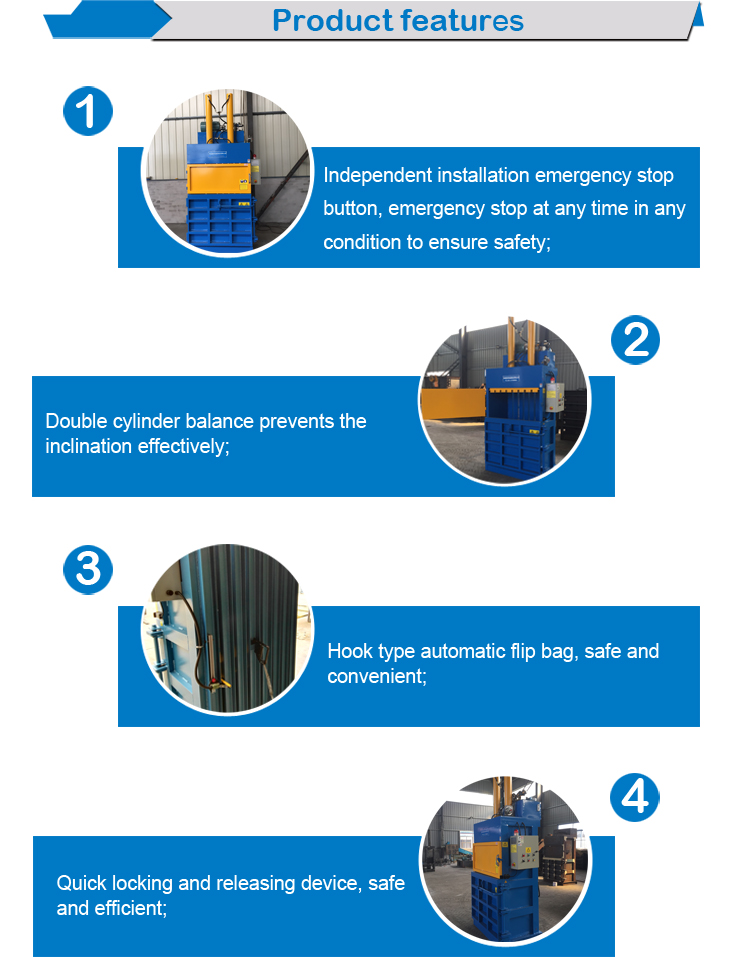 Product features

1

Independent installation emergency stop button, emergency stop at any time in any condition to ensure safety;

2

Double cylinder balance prevents the inclination effectively;

3

Hook type automatic flip bag, safe and convenient;

4

Quick locking and releasing device, safe and efficient;