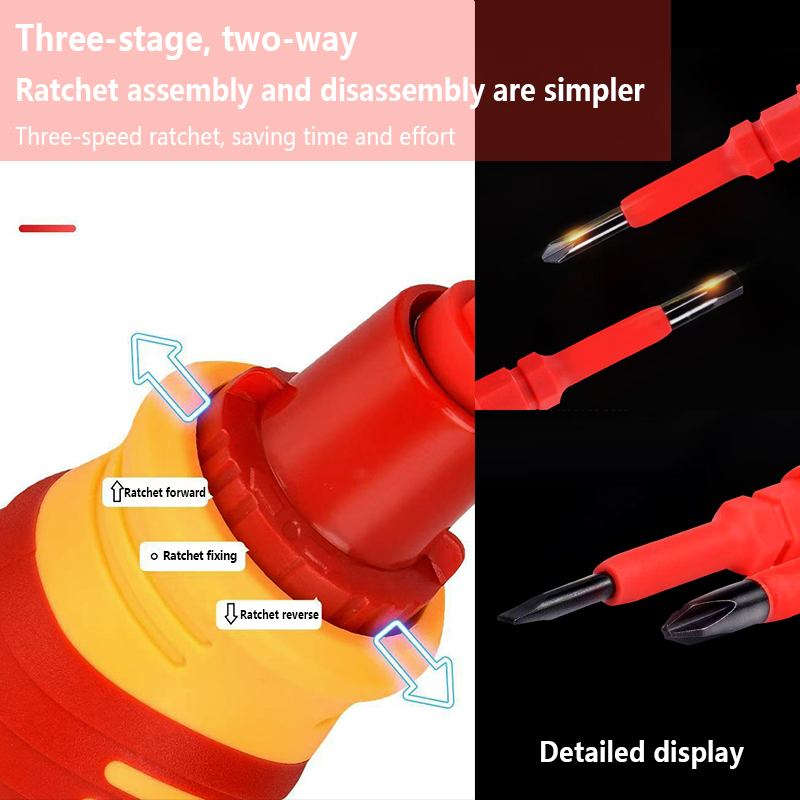 Three-stage, two-way

Ratchet assembly and disassembly are simpler

Three-speed ratchet, saving time and effort

Ratchet forward

Ratchet fixing

Ratchet reverse

Detailed display