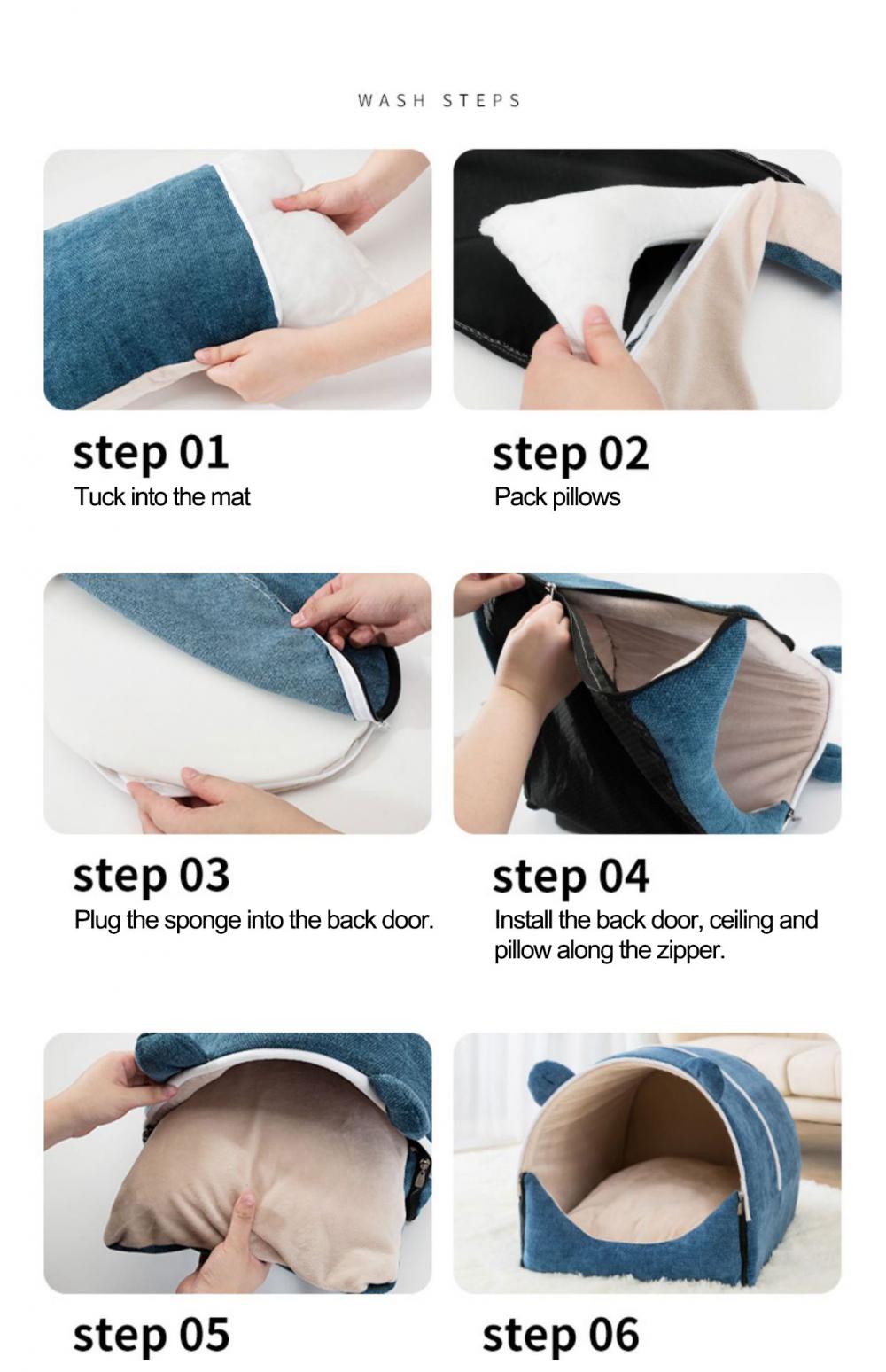 WASH STEPS

step 01
Tuck into the mat

step 02
Pack pillows

step 03
Plug the sponge into the back door.

step 04
Install the back door, ceiling and pillow along the zipper.

step 05

step 06