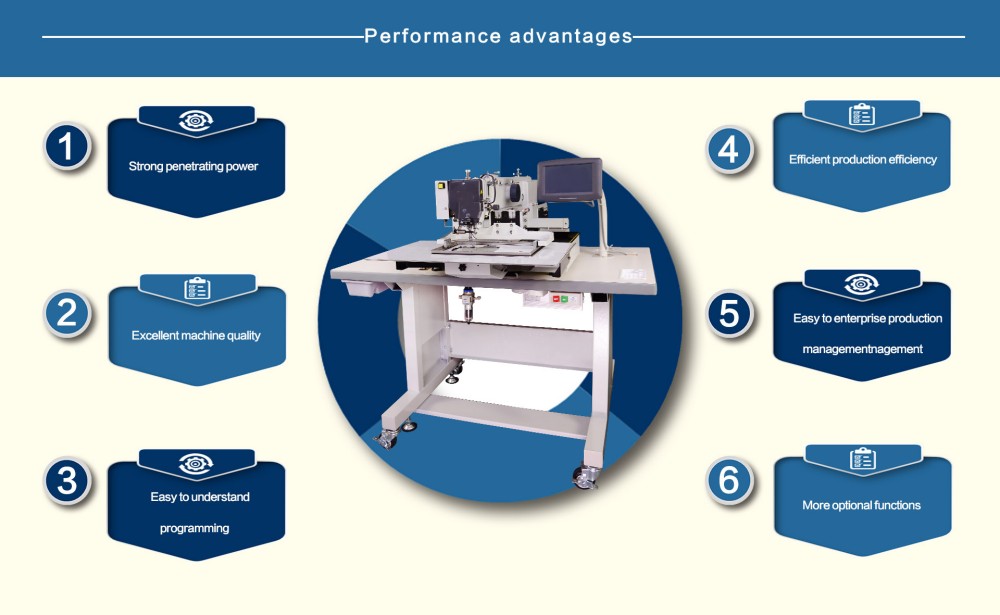 Performance advantages

1
Strong penetrating power

2
Excellent machine quality

3
Easy to understand programming

4
Efficient production efficiency

5
Easy to enterprise production managementnagement

6
More optional functions