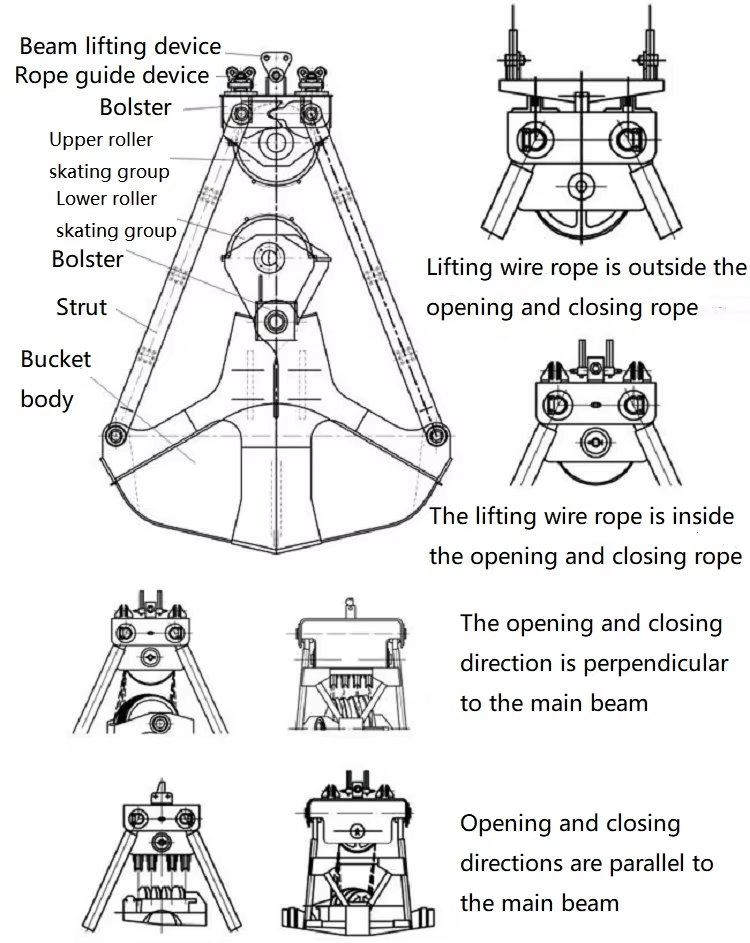 Beam lifting device
Rope guide device
Bolster
Upper roller skating group
Lower roller skating group
Bolster
Strut
Bucket body

Lifting wire rope is outside the opening and closing rope

The lifting wire rope is inside the opening and closing rope

The opening and closing direction is perpendicular to the main beam

Opening and closing directions are parallel to the main beam